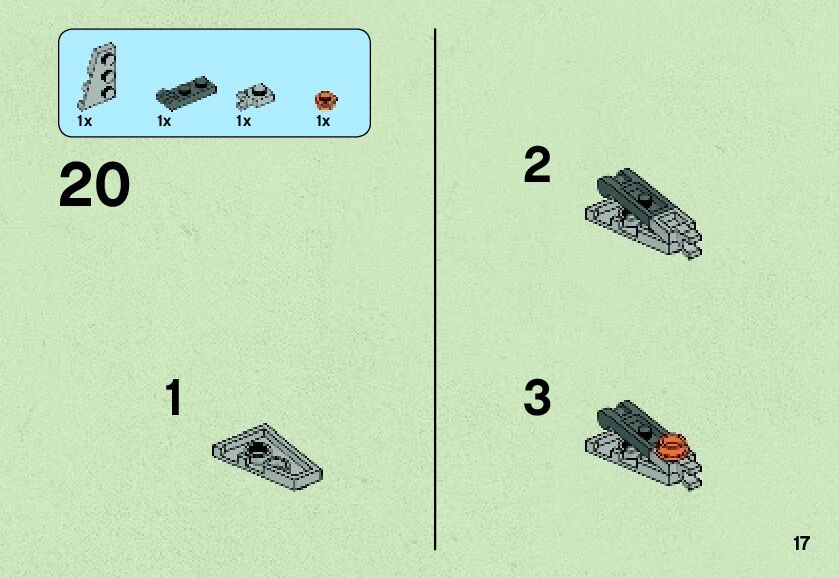 1x 1x 1x 1x

20

1

2

3

17