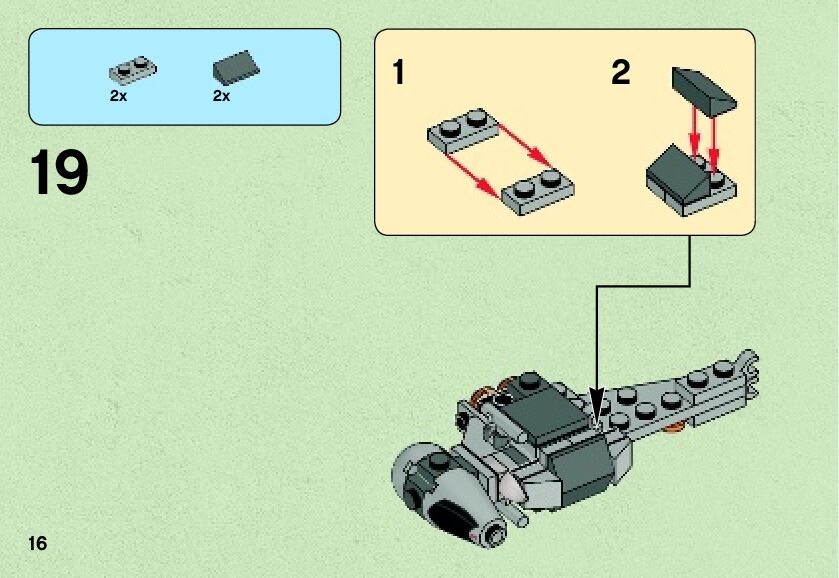 2x
2x

19

1

2

16