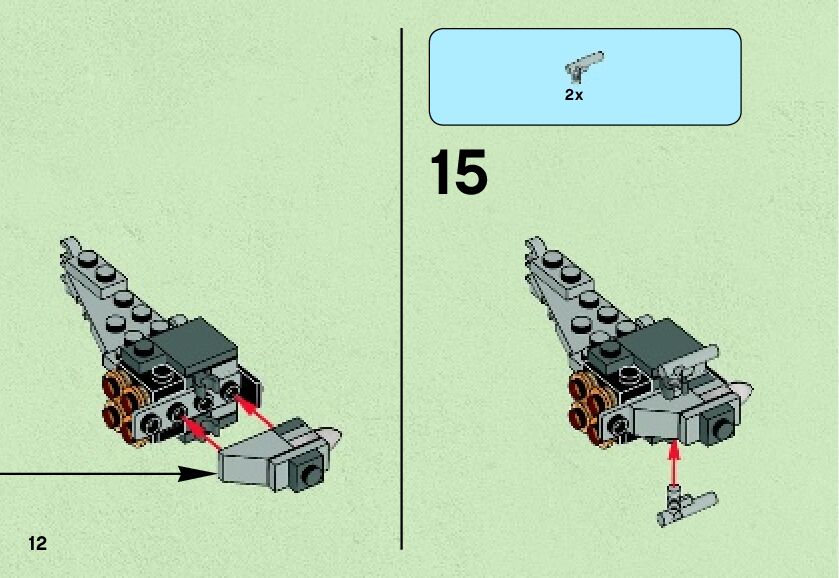 2x

15

12