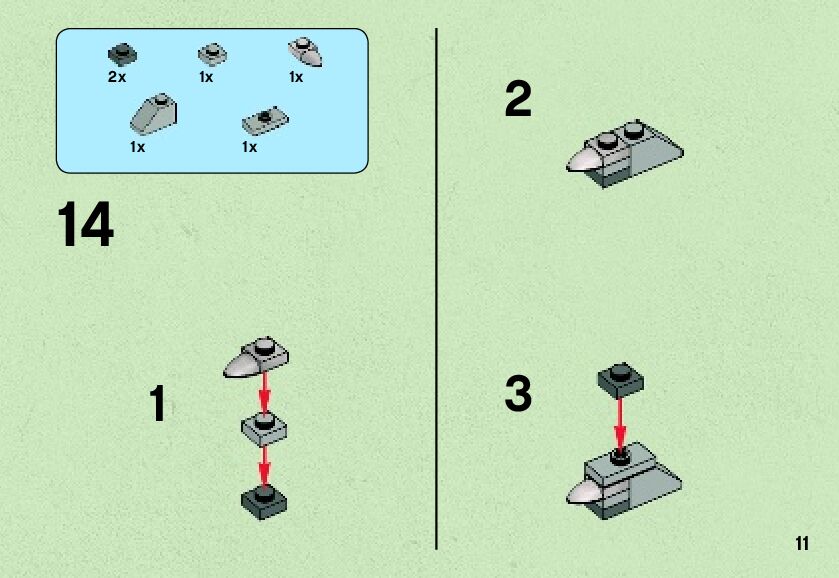 2x
1x
1x
1x
1x

14

1

2

3

11