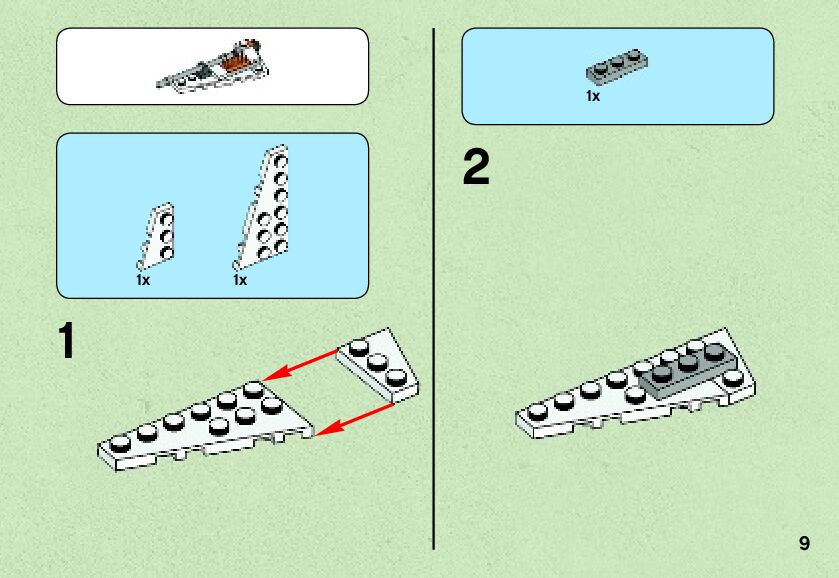 1x 1x

1

1x

2

9