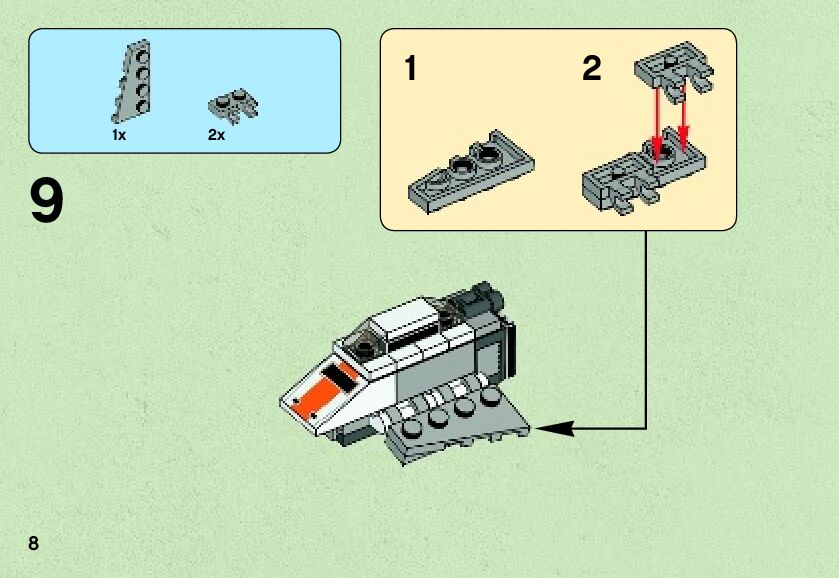 1x
2x

9

1
2

8