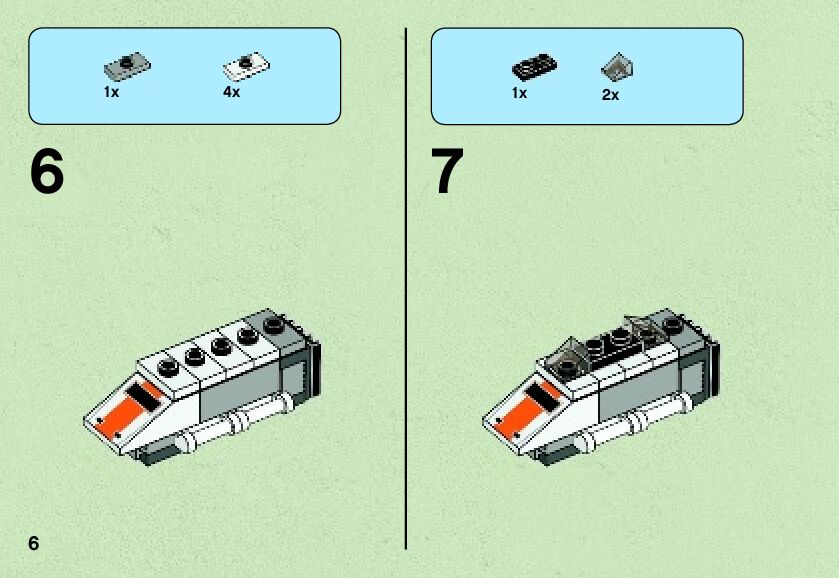 1x 4x

6

1x 2x

7

6