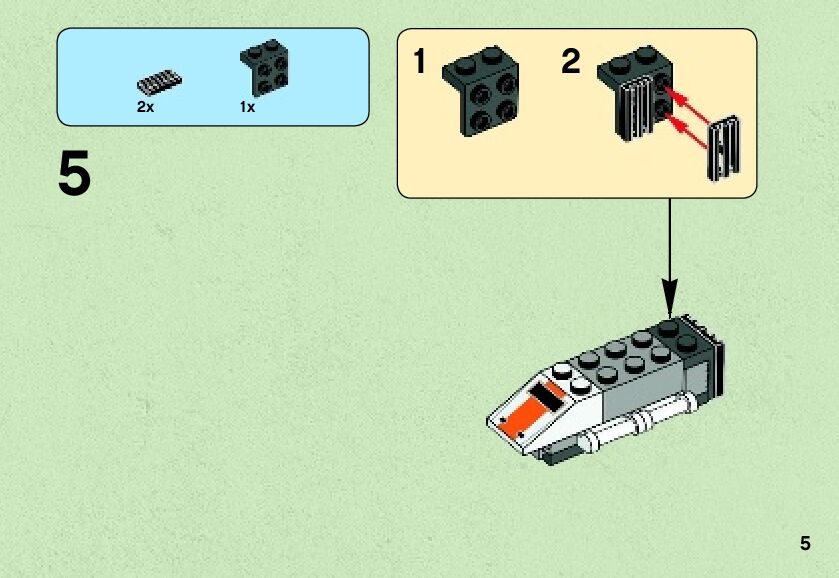 2x
1x

5

1
2

5