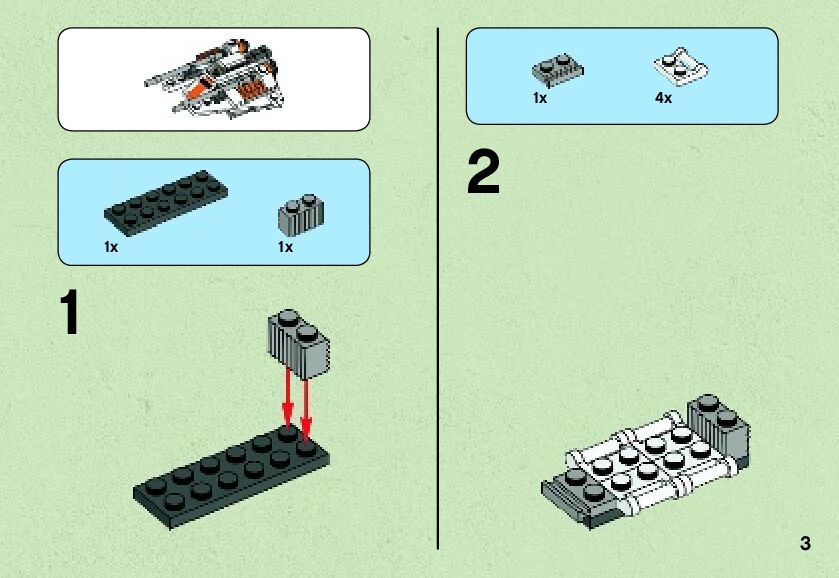 1x

1x

1

1x

4x

2

3