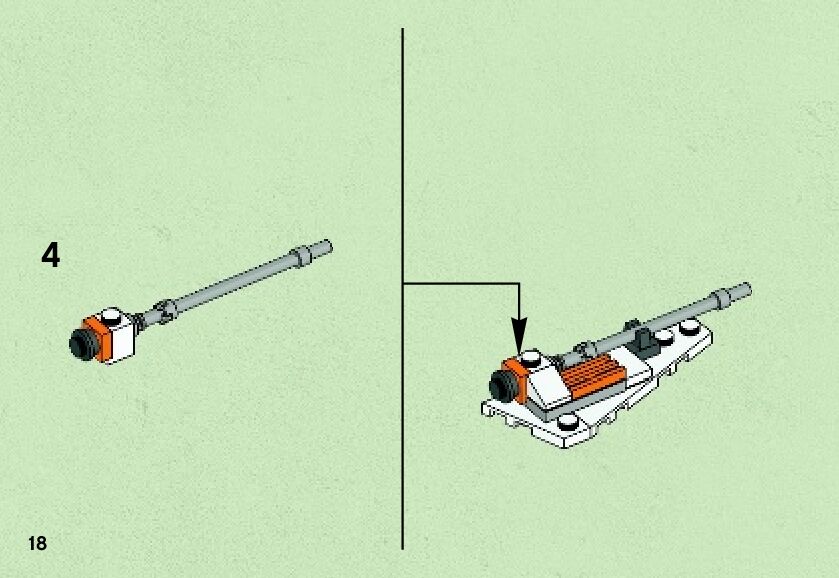 4

18