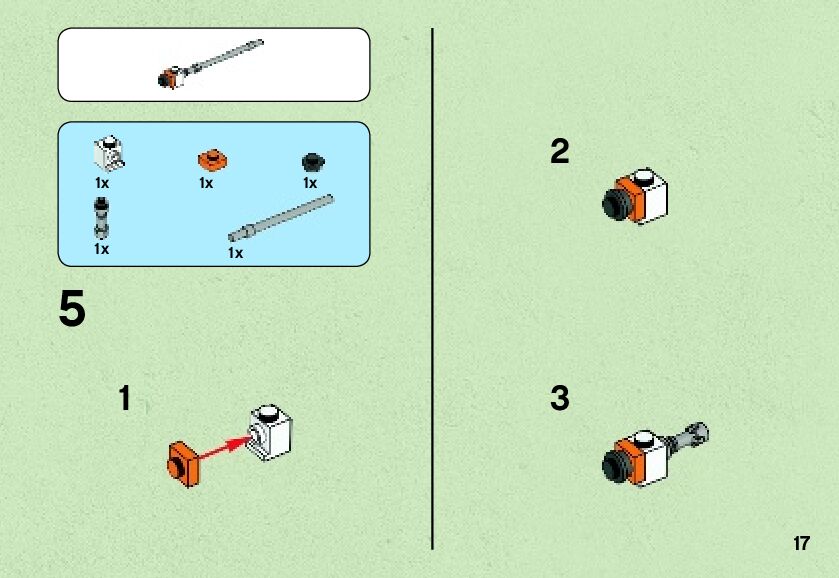 1x 1x 1x
1x 1x

5

1

2

3

17