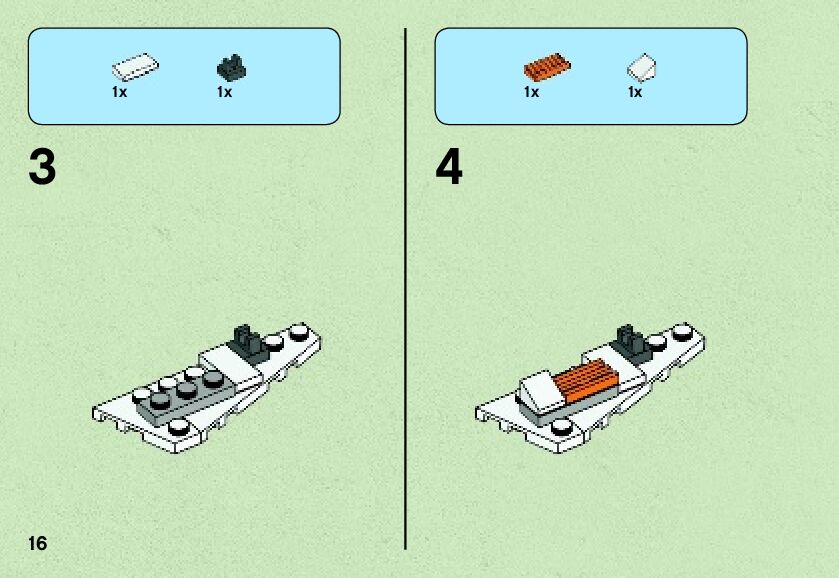 1x 1x

3

1x 1x

4

16