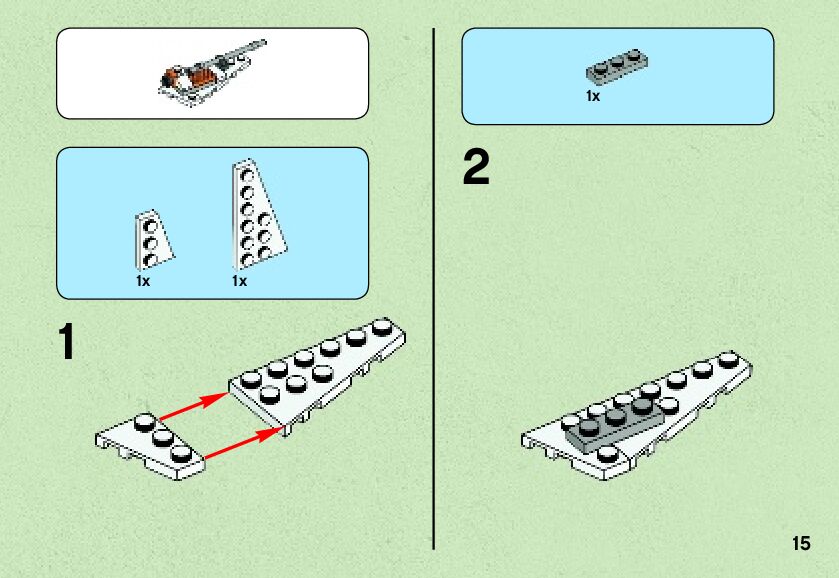 1x 1x

1

1x

2

15