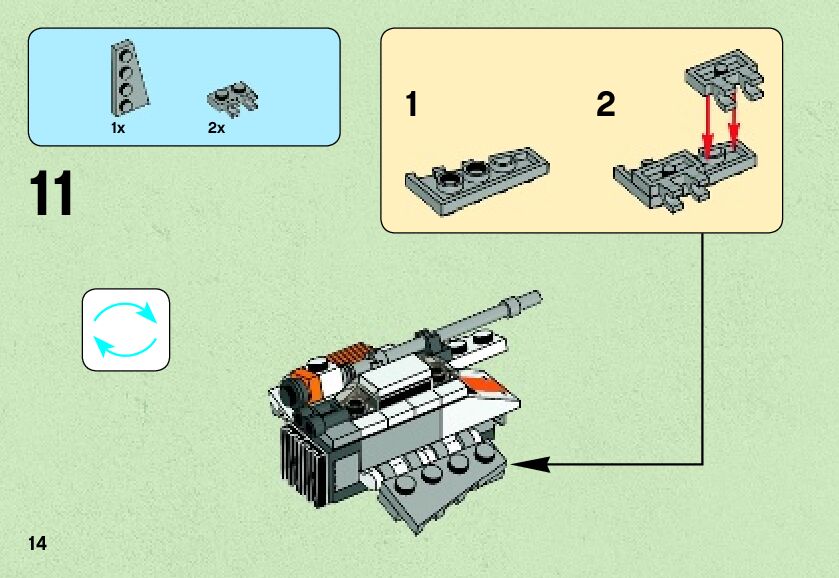 1x

2x

11

1

2

14