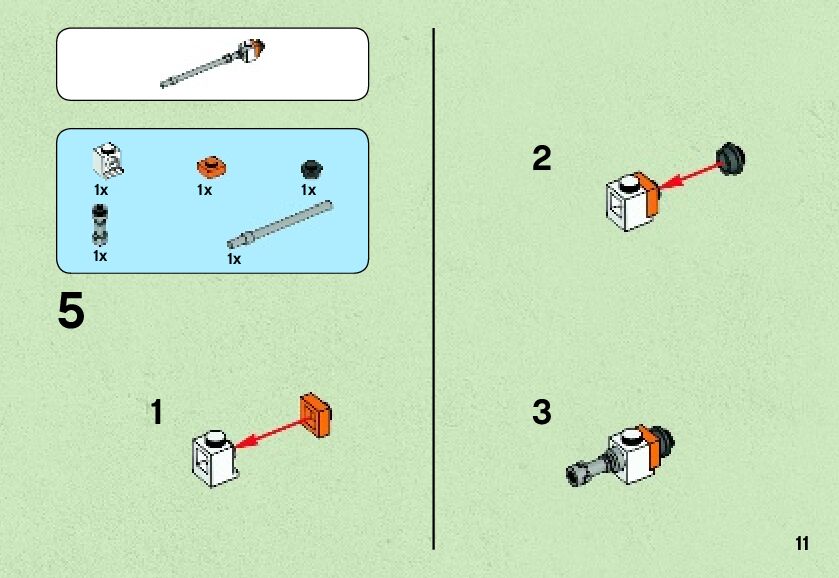 1x 1x 1x
1x 1x

5

1

2

3

11