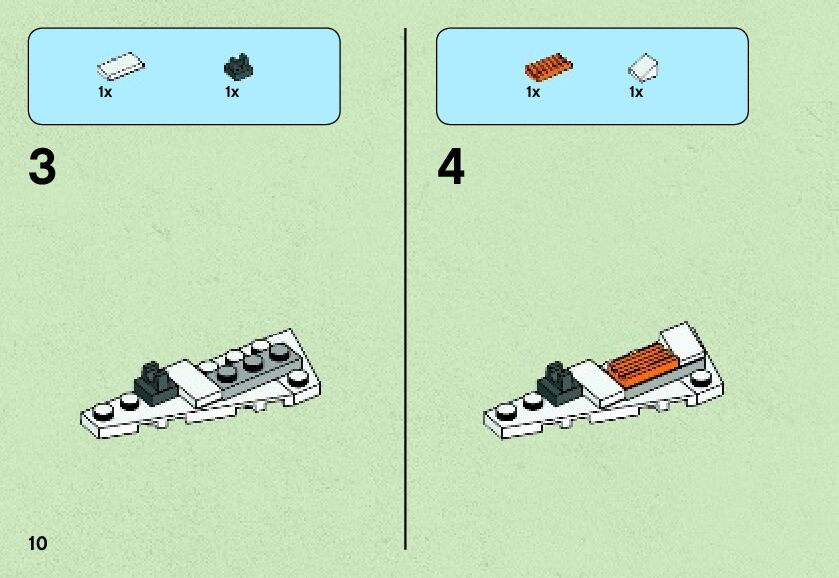 1x 1x

3

1x 1x

4

10