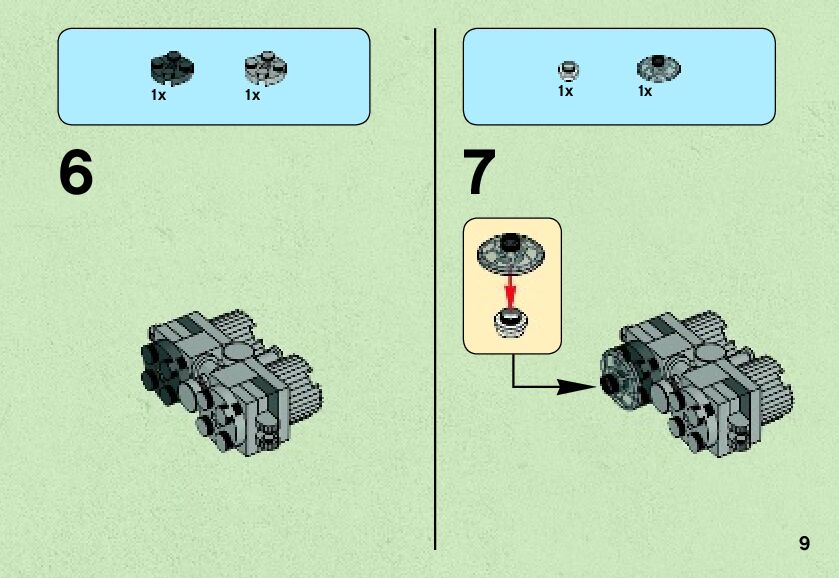 1x 1x

6

1x 1x

7

9