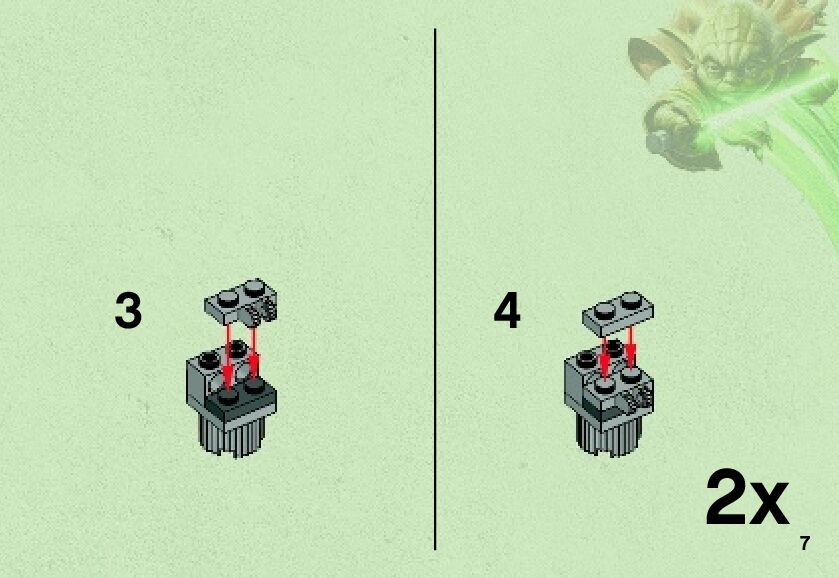 3

4

2x

7