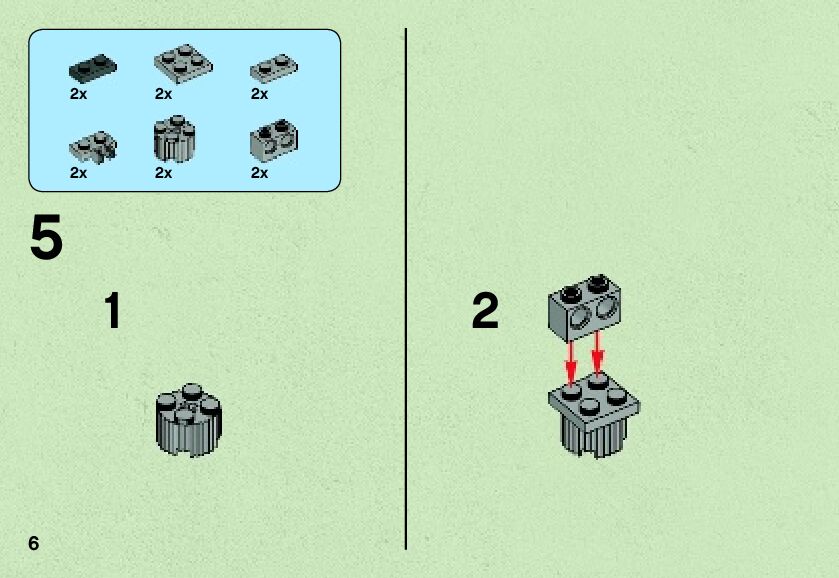 2x 2x 2x

2x 2x 2x

5

1

2

6