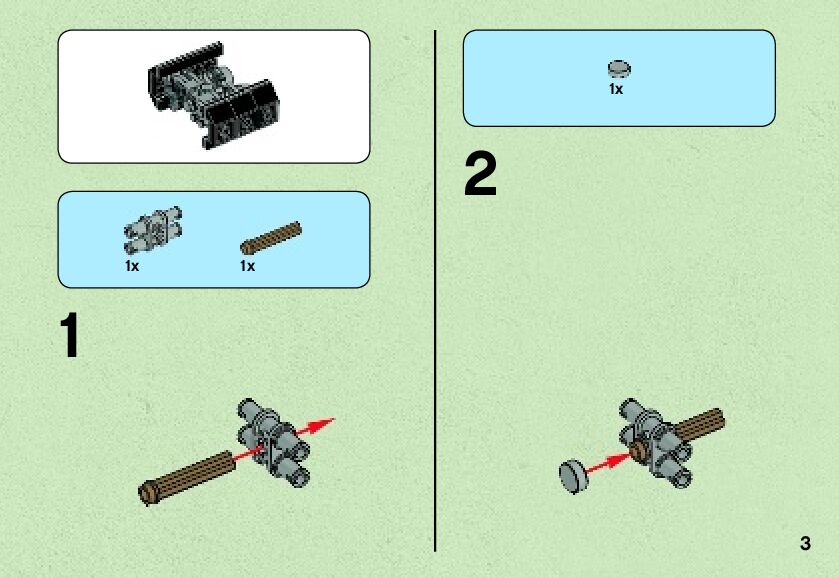 1x

1x

1

1x

2

3