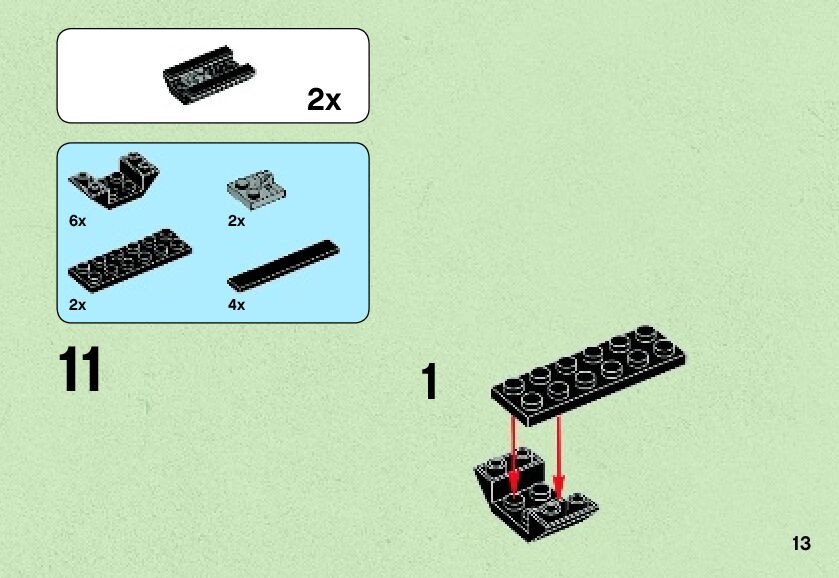 2x

6x

2x

2x

4x

11

1

13