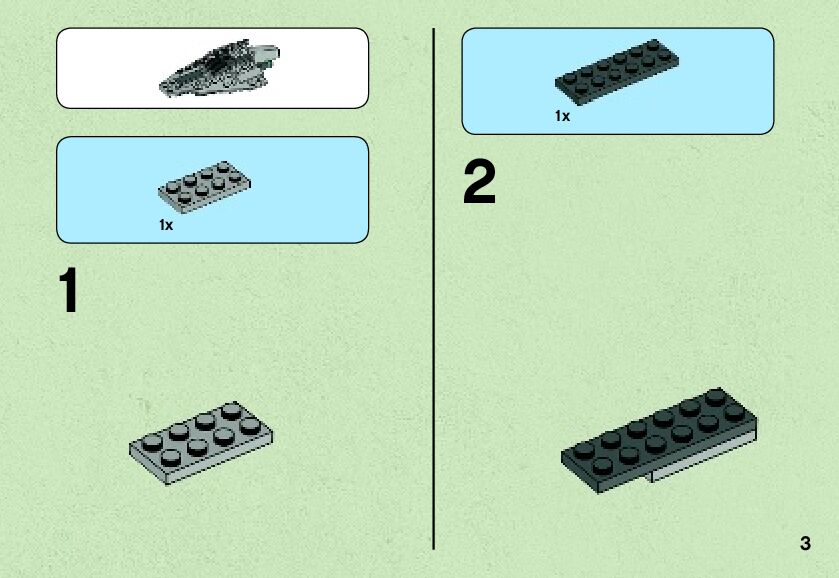 1x

1

1x

2

3