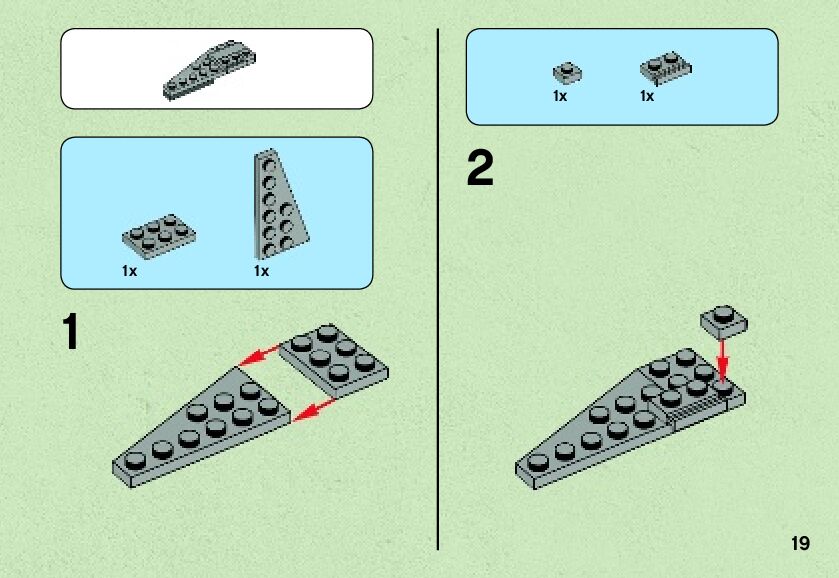 1x 1x

1

1x 1x

2

19