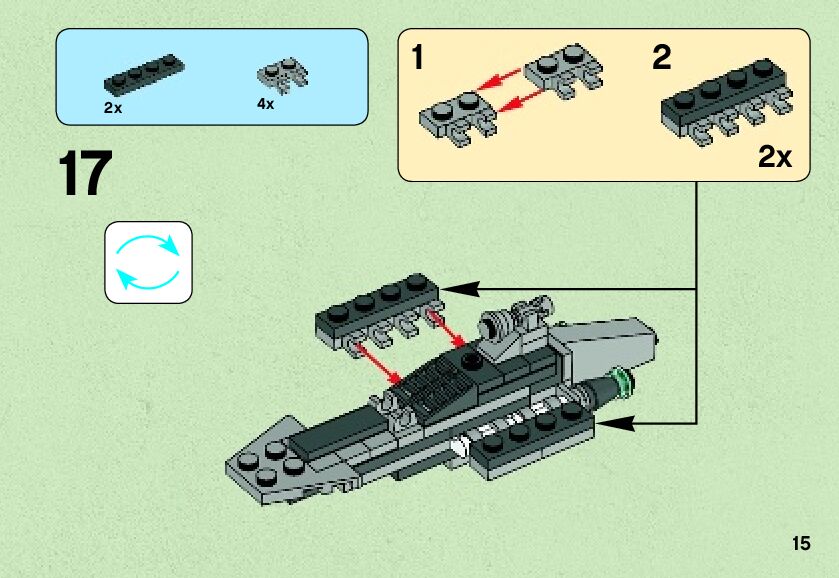 2x
4x

17

1
2
2x

15