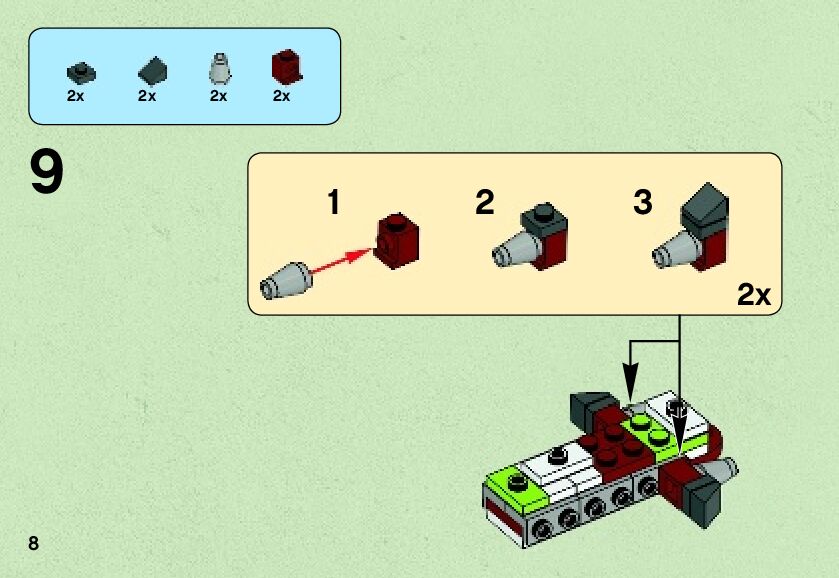 2x 2x 2x 2x

9

1 2 3

2x

8