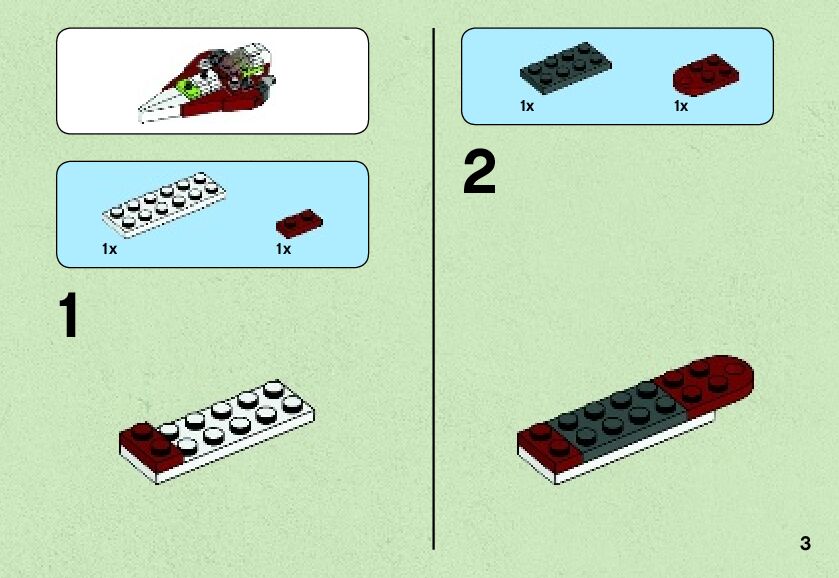 1x
1x

1

1x
1x

2

3