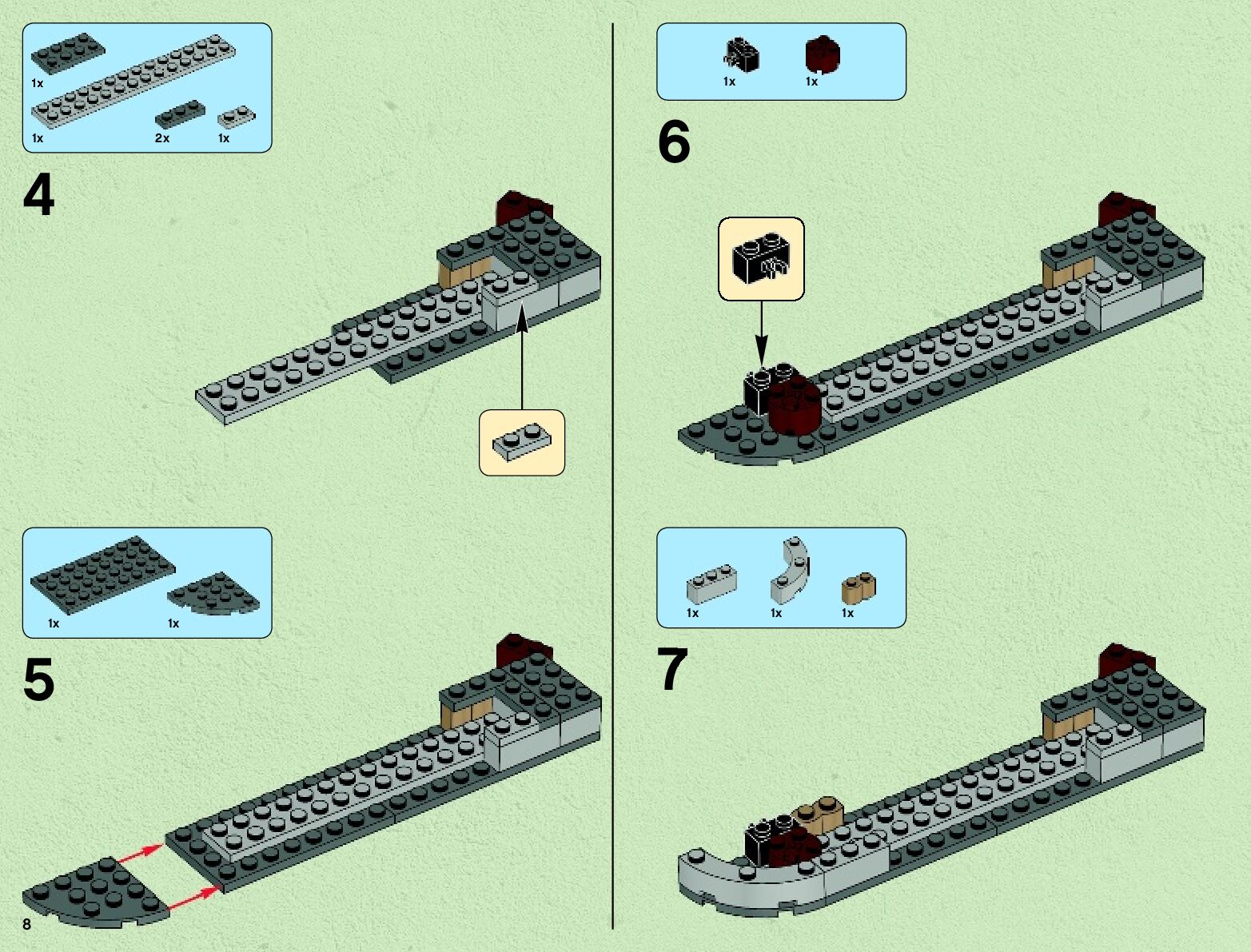 1x
1x
2x
1x

4

1x
1x

5

8

1x
1x

6

1x
1x
1x

7