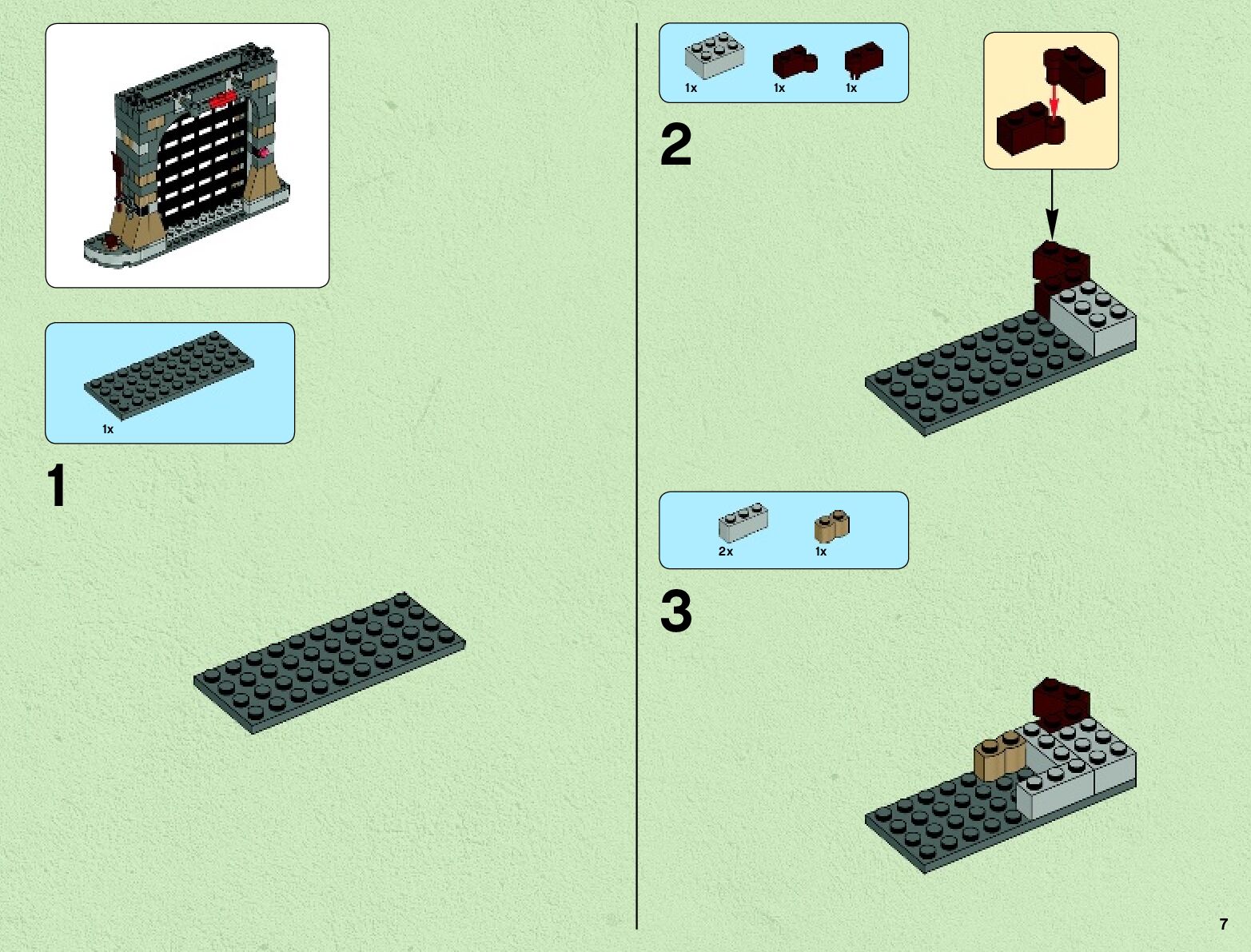 1x

1

1x 1x 1x

2

2x 1x

3

7