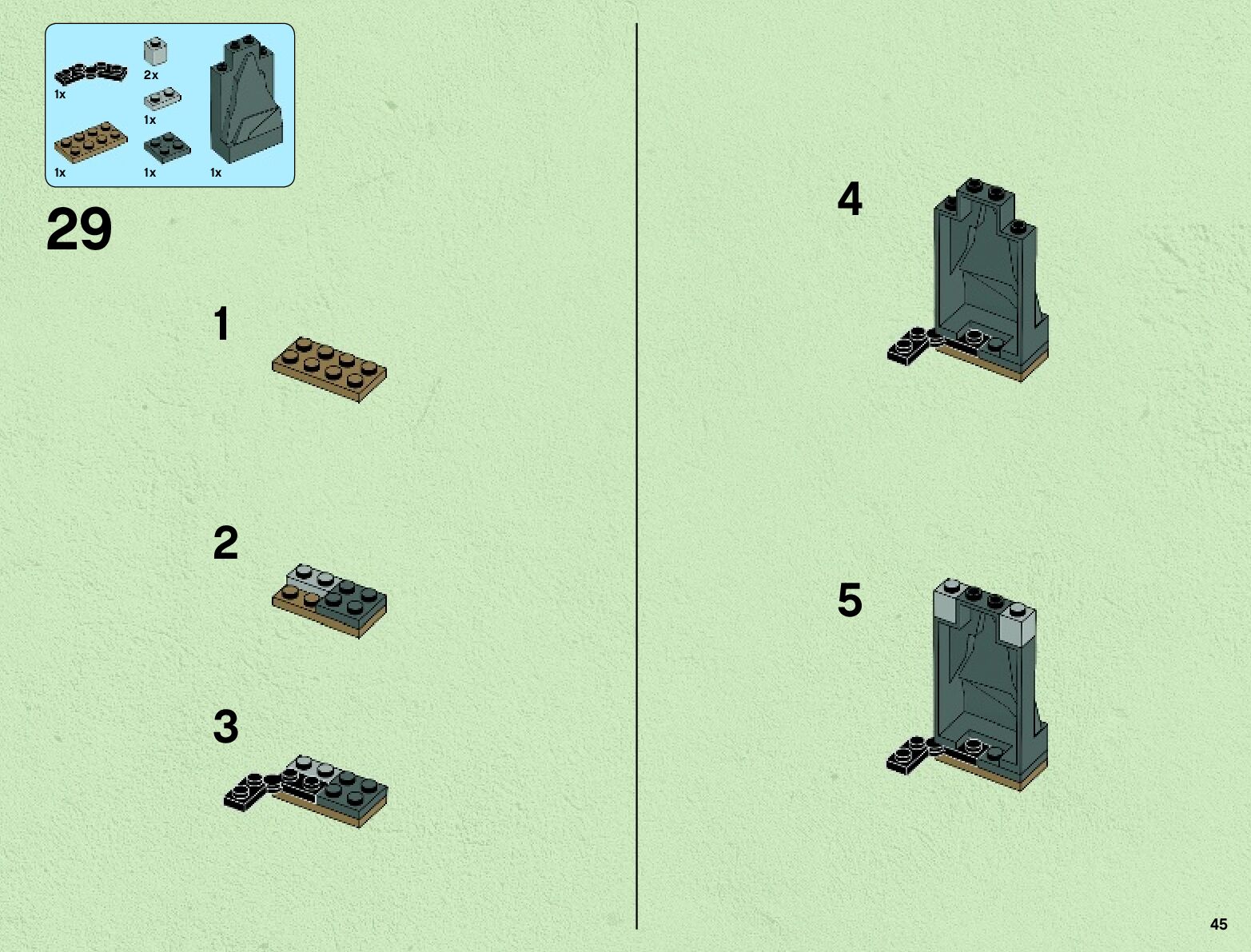 1x
2x
1x
1x
1x
1x

29

1

2

3

4

5

45