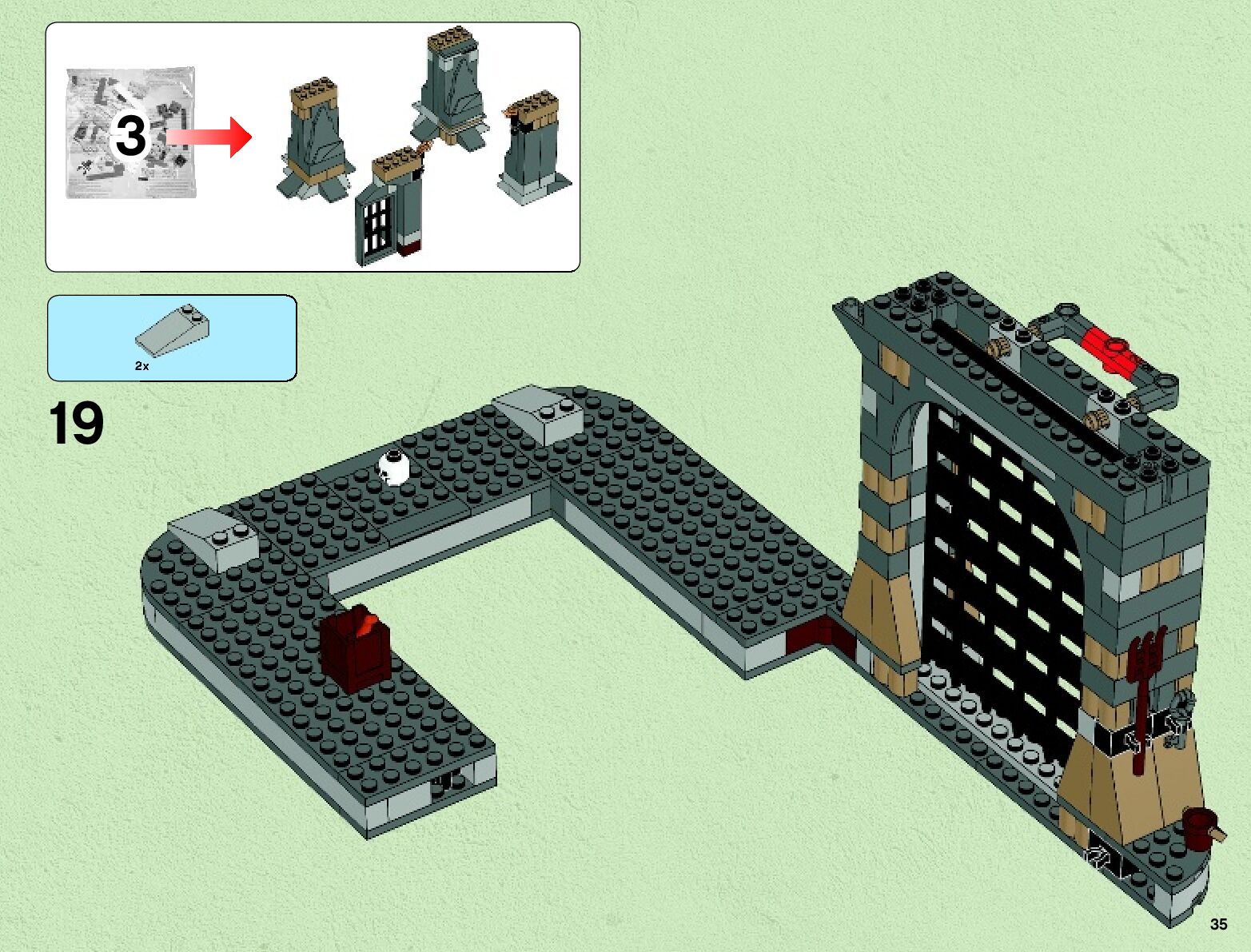 3

2x

19

35