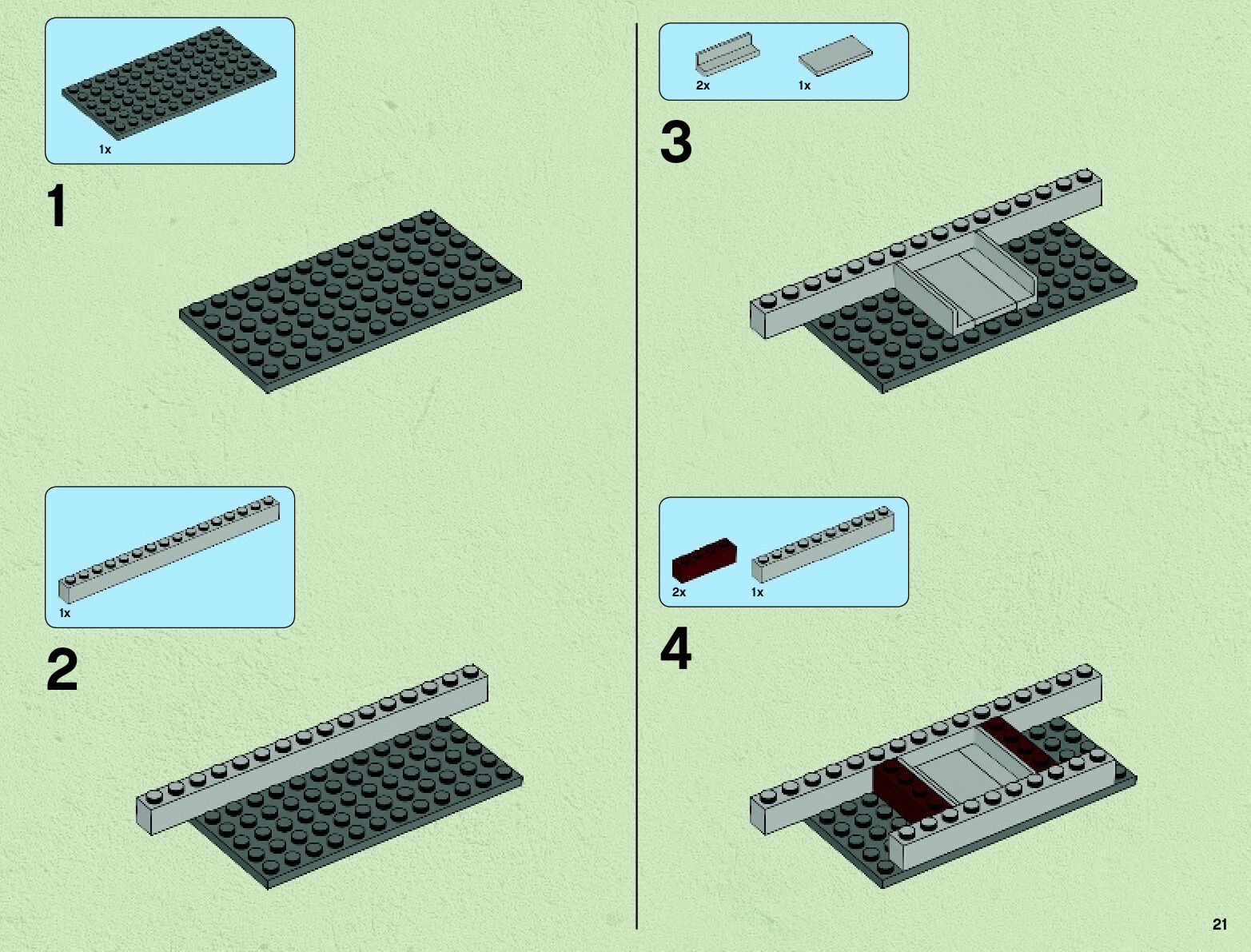 1x

1

1x

2

2x 1x

3

2x 1x

4

21