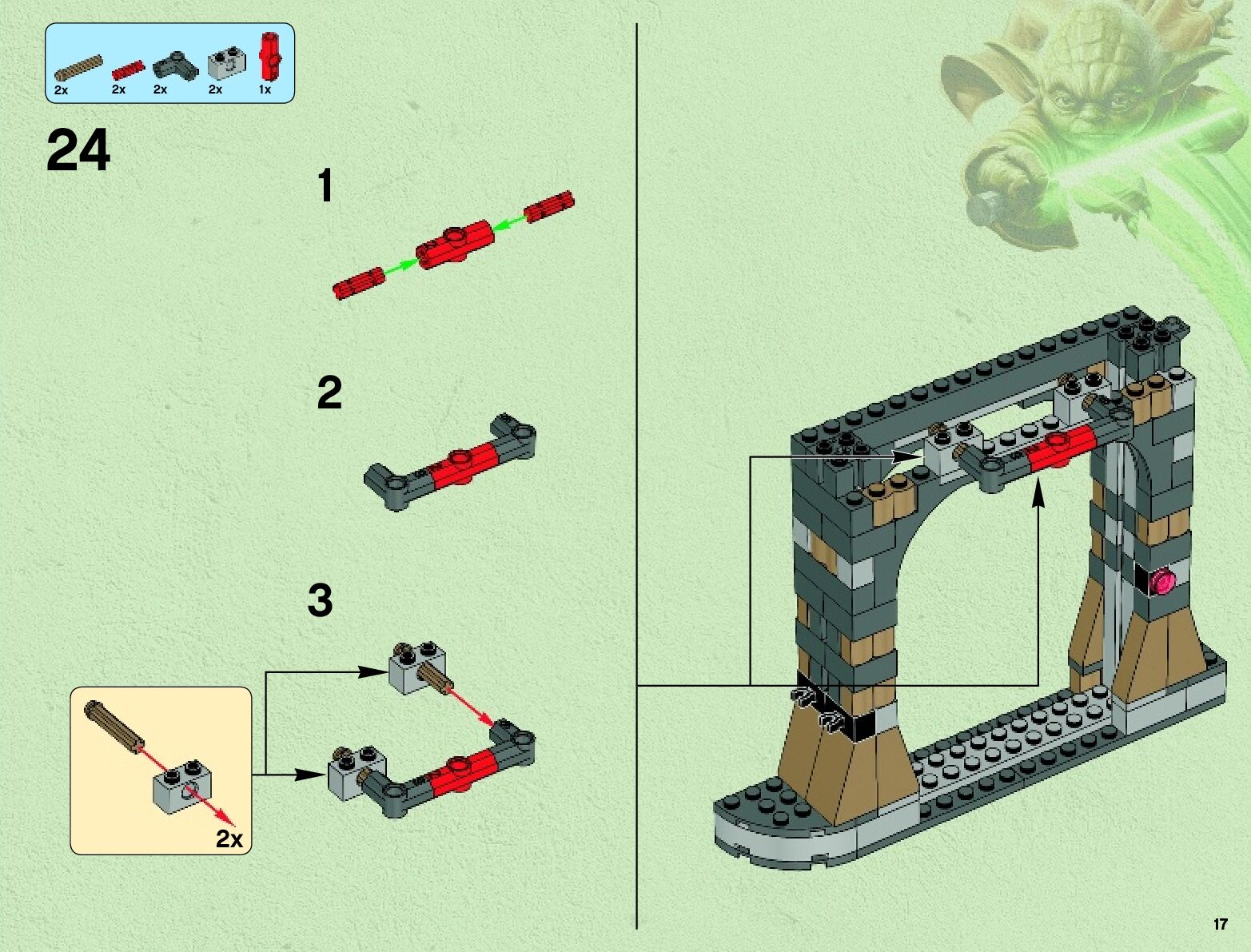 2x 2x 2x 2x 1x

24

1

2

3

2x

17