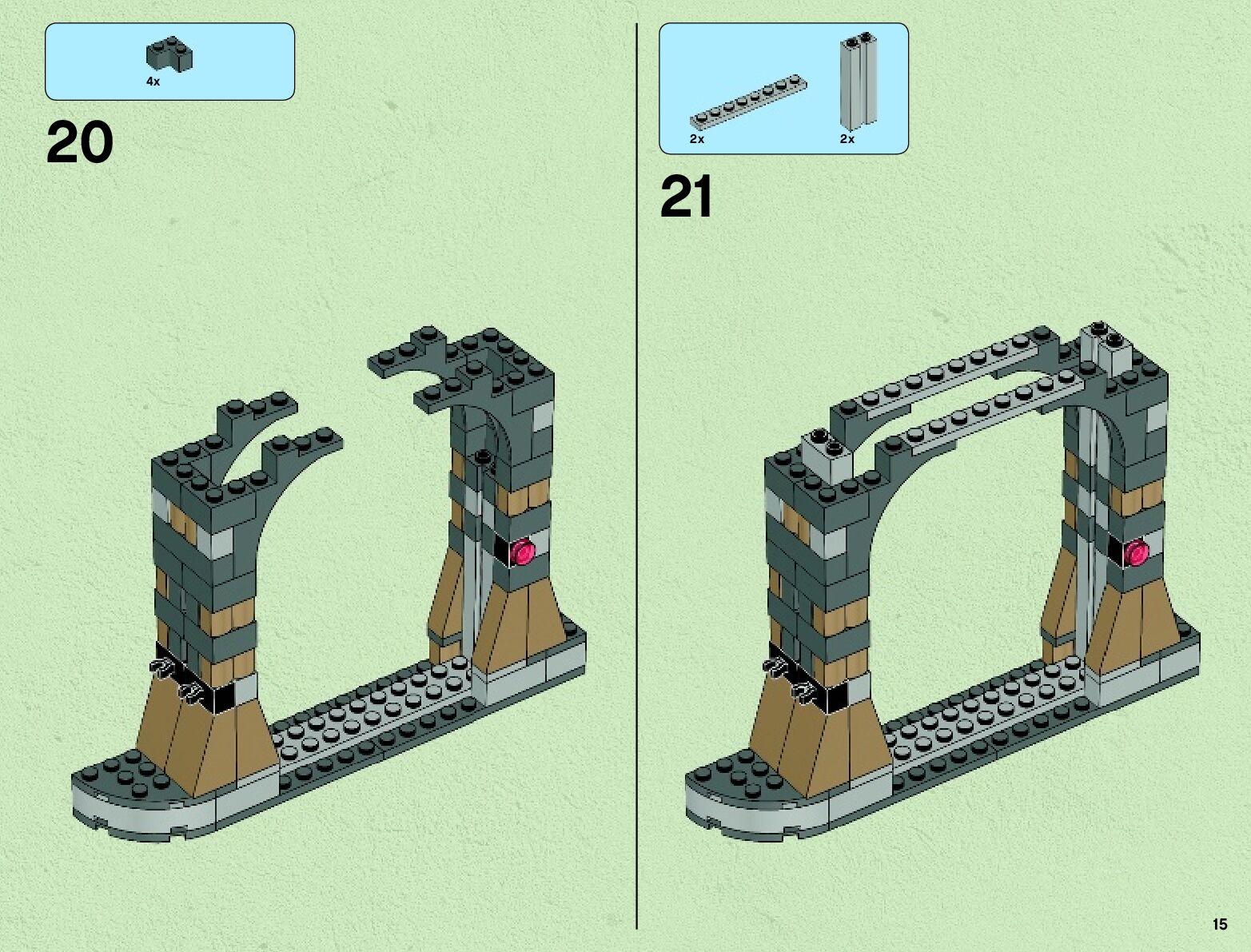 4x

20

2x

2x

21

15