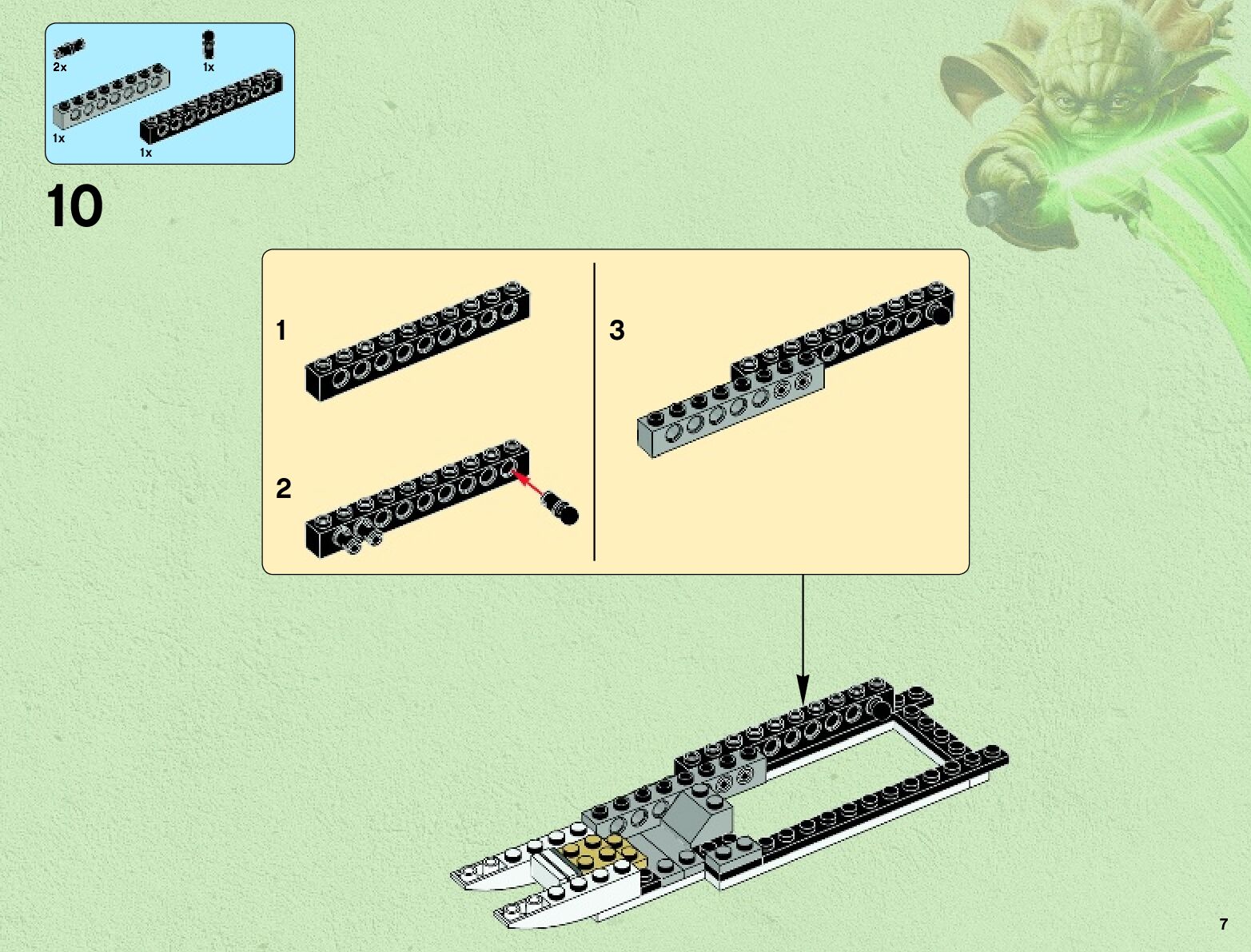 2x
1x
1x
1x

10

1
2
3

7