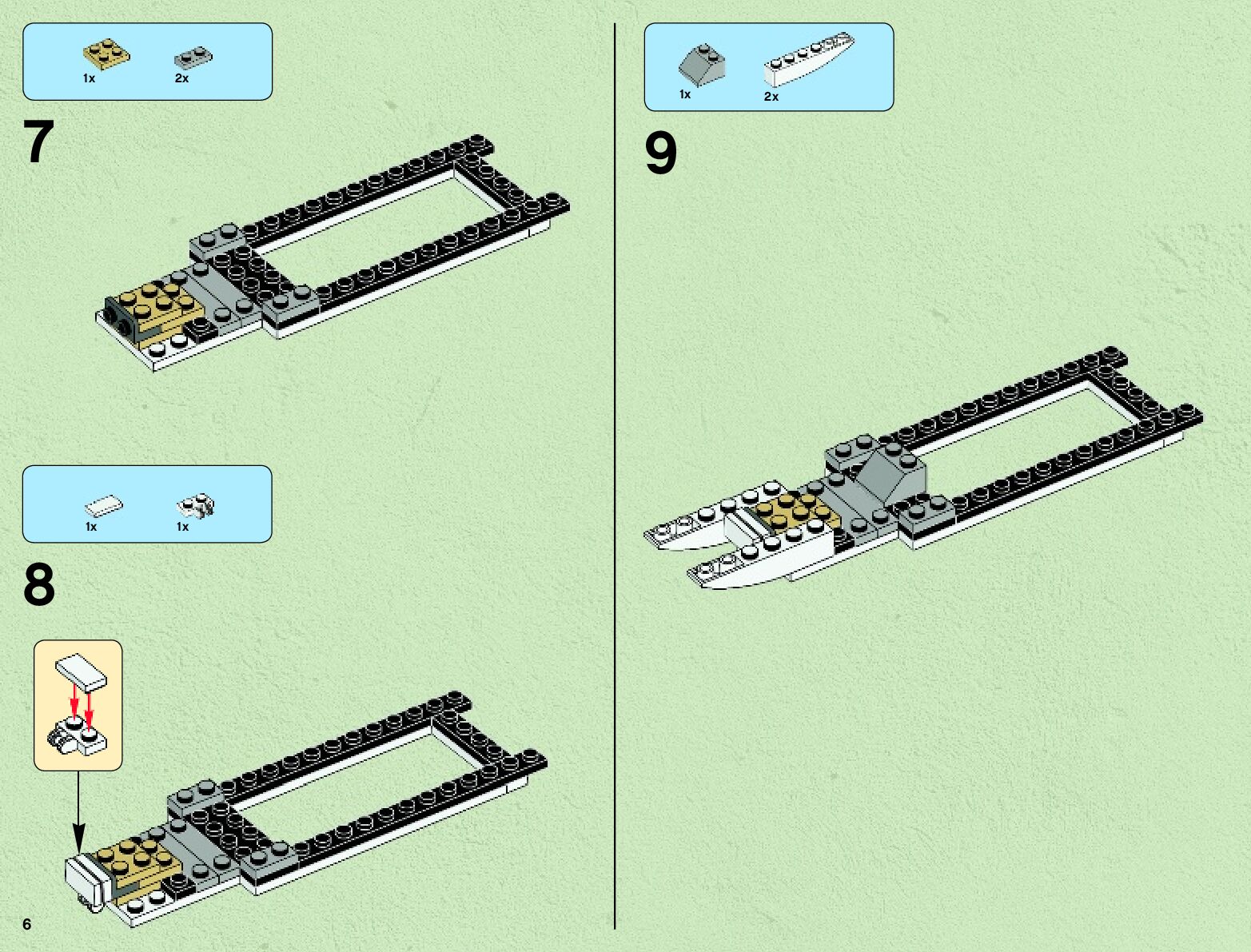 1x 2x

7

1x 1x

8

6

1x 2x

9