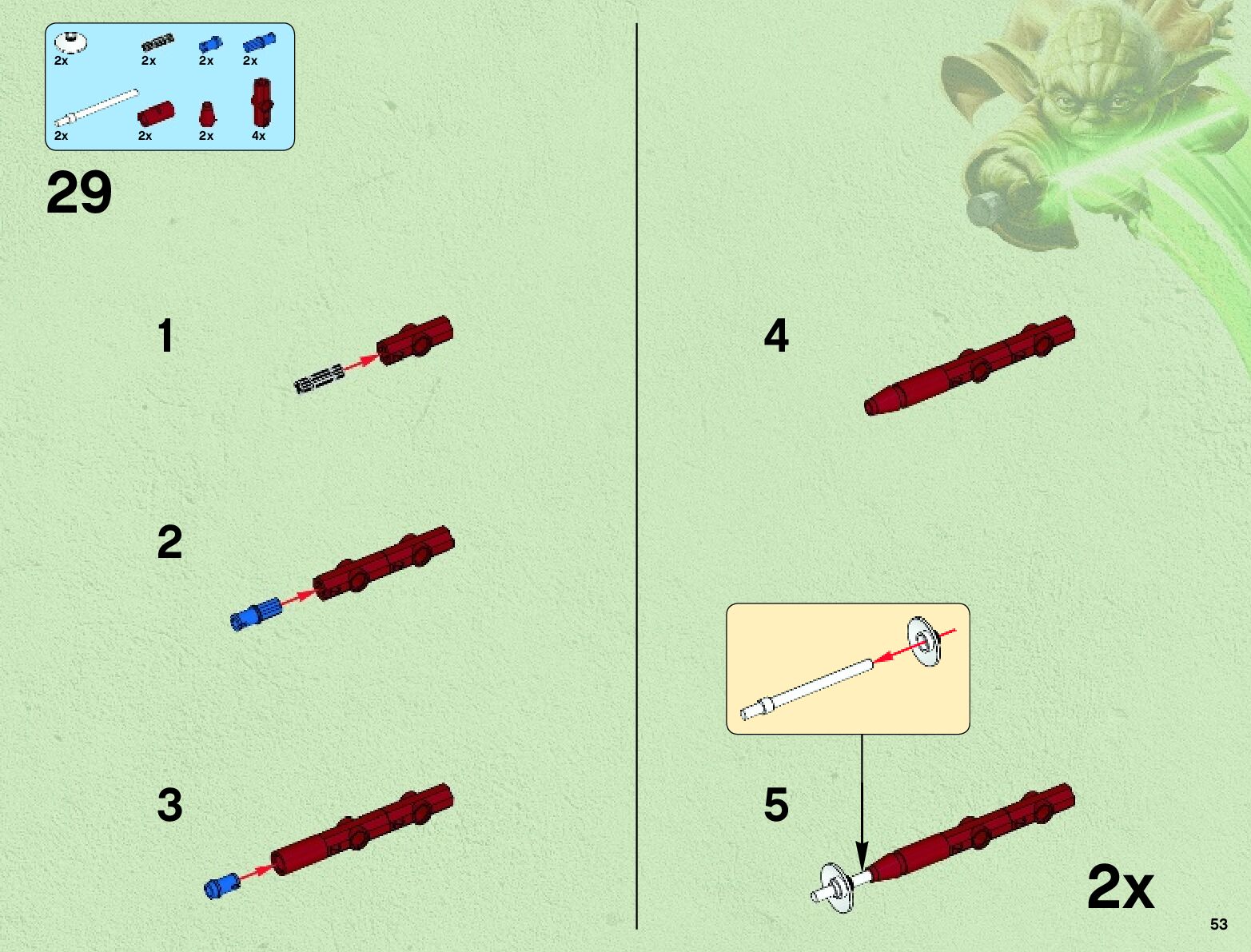 2x 2x 2x 2x

2x 2x 2x 4x

29

1

2

3

4

5

2x

53