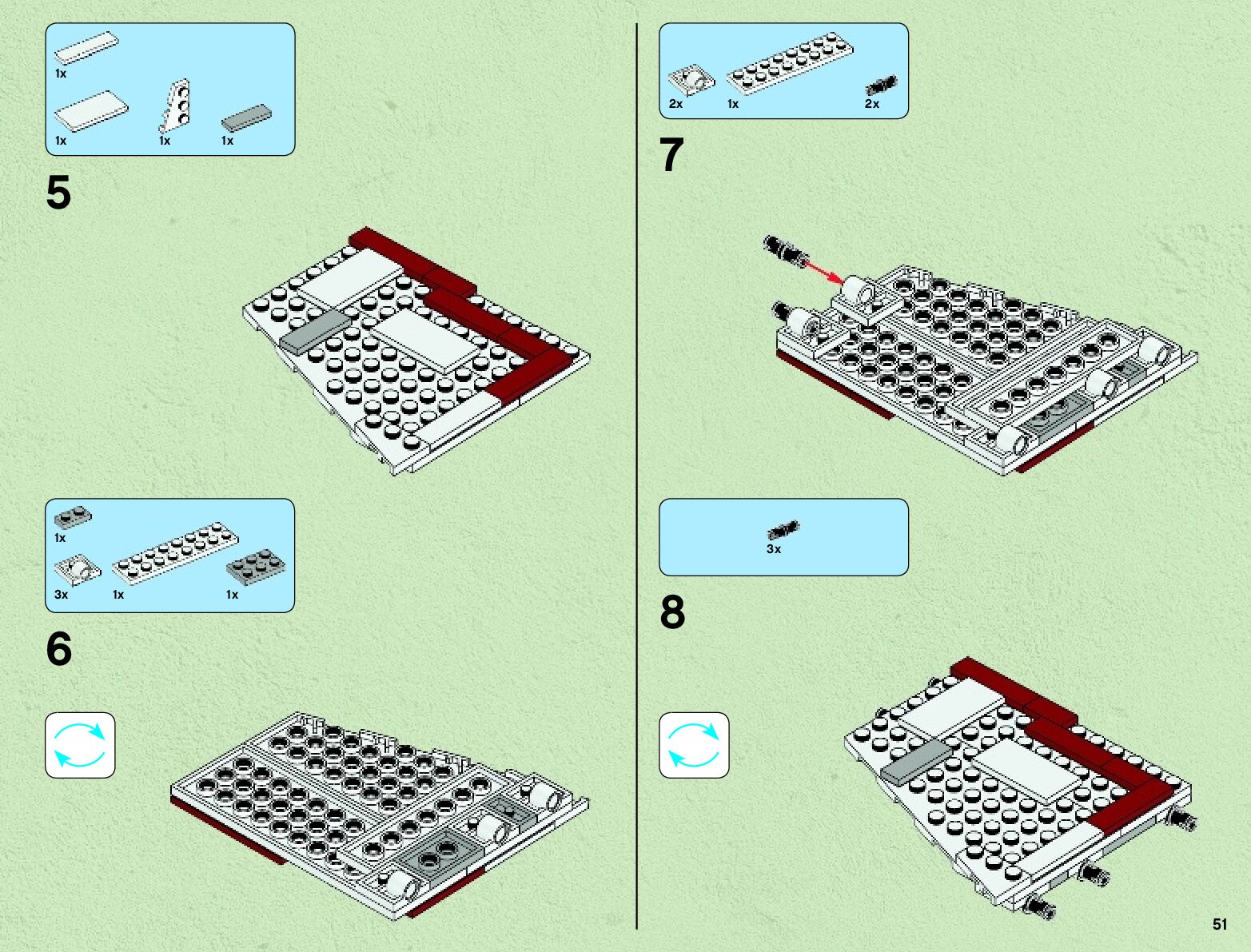 1x

1x 1x 1x

5

1x

3x 1x 1x

6

2x 1x 2x

7

3x

8

51