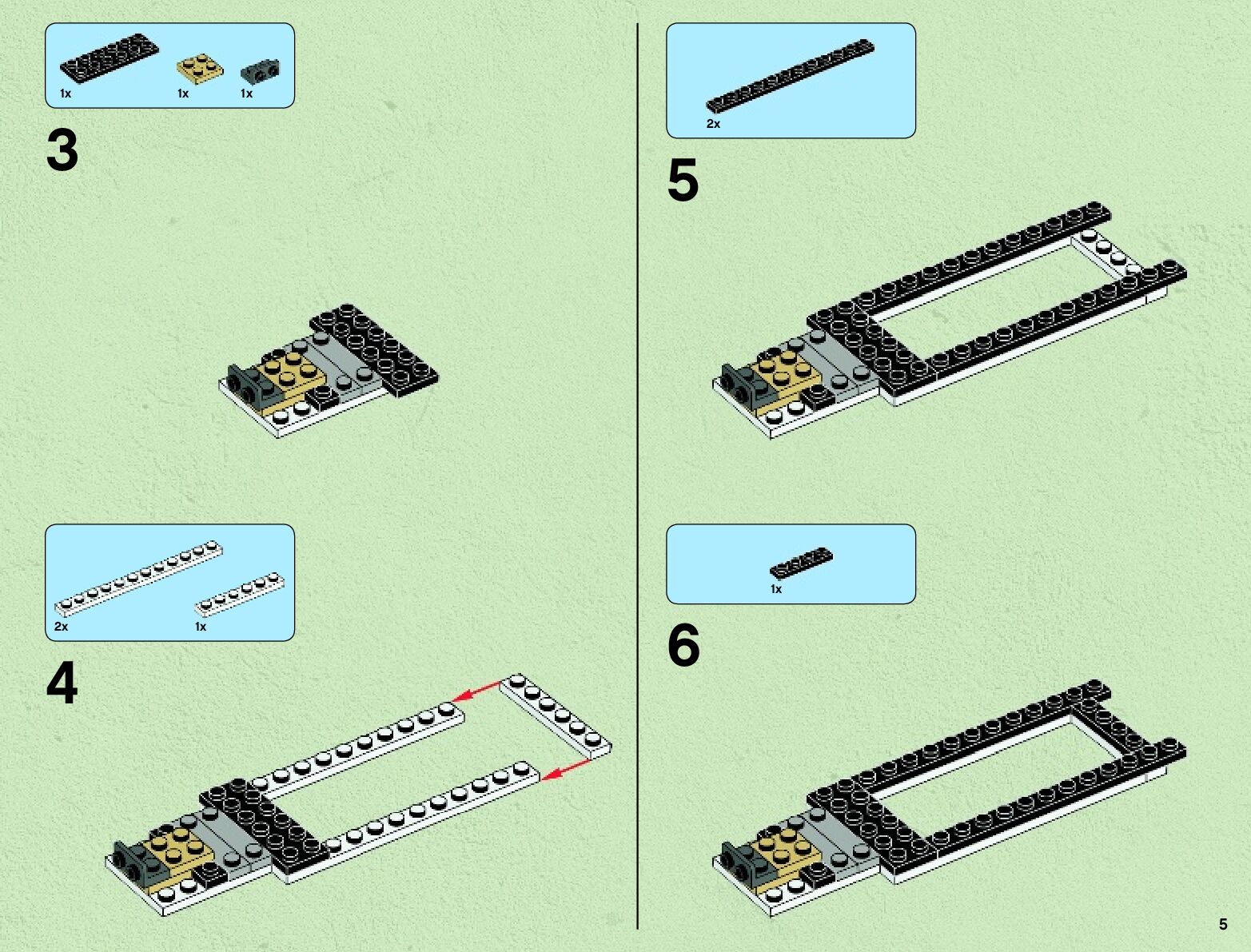 1x 1x 1x

3

2x 1x

4

2x

5

1x

6

5