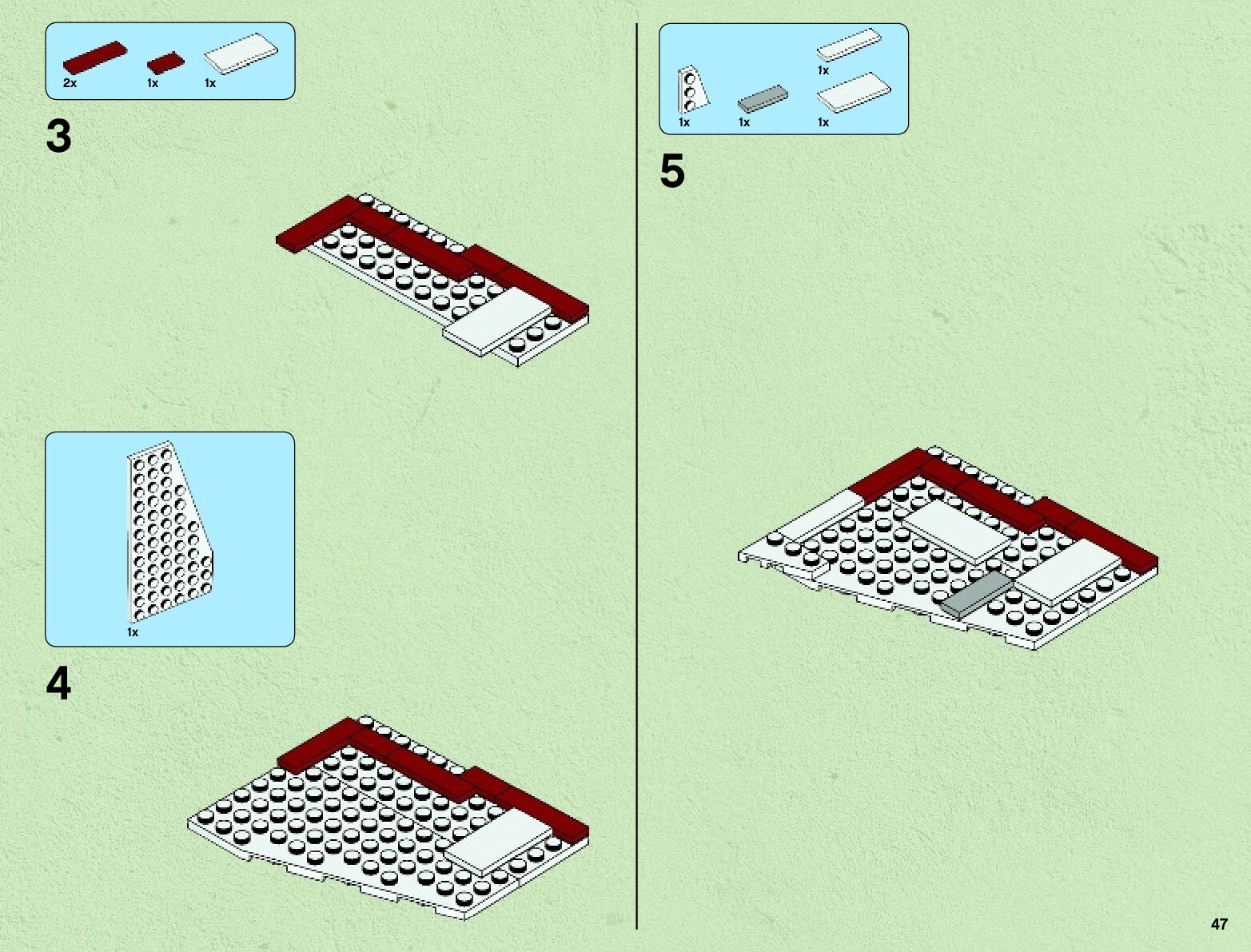 2x
1x
1x

3

1x

4

1x
1x
1x
1x

5

47