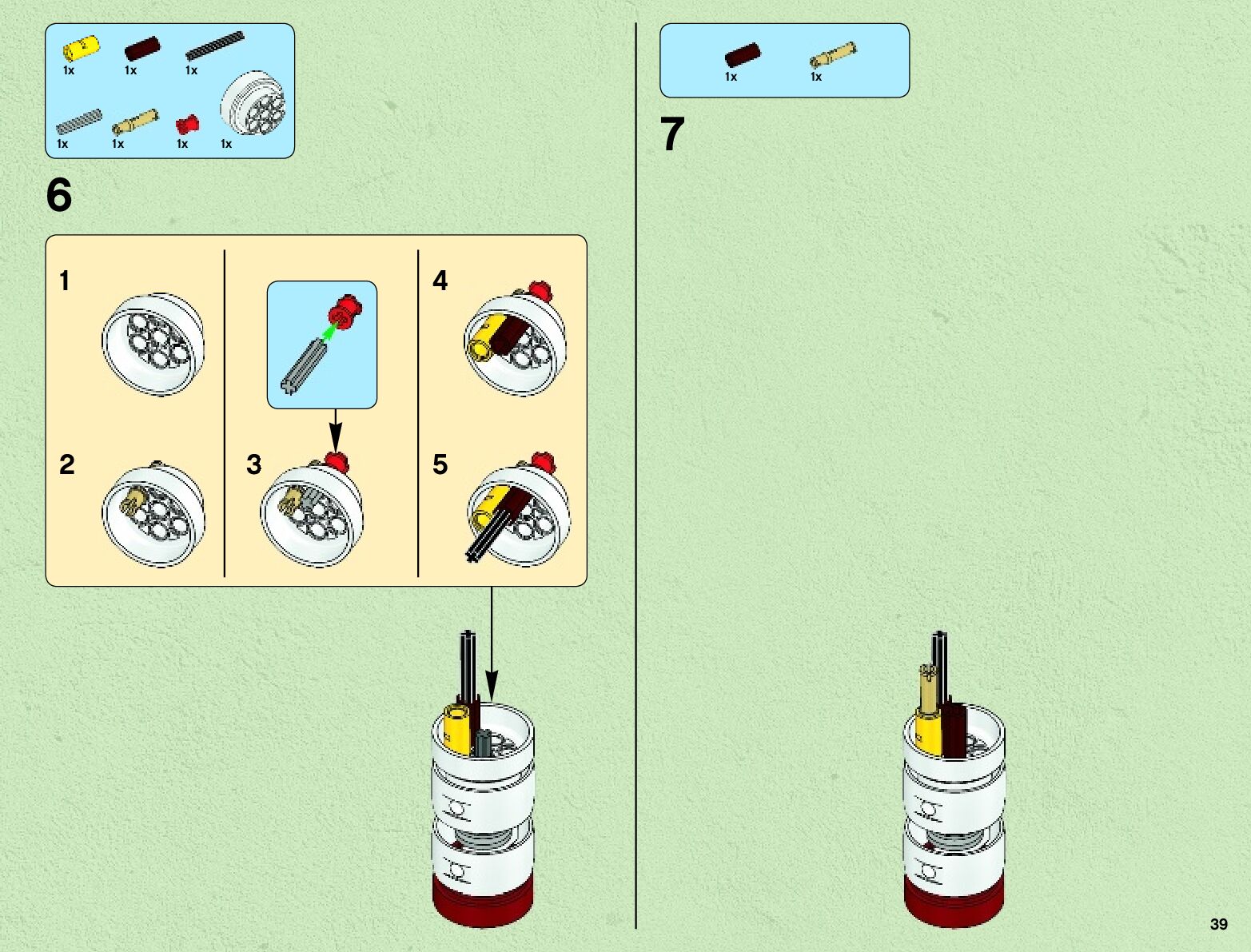 1x 1x 1x

1x 1x 1x 1x

6

1

2

3

4

5

1x 1x

7

39