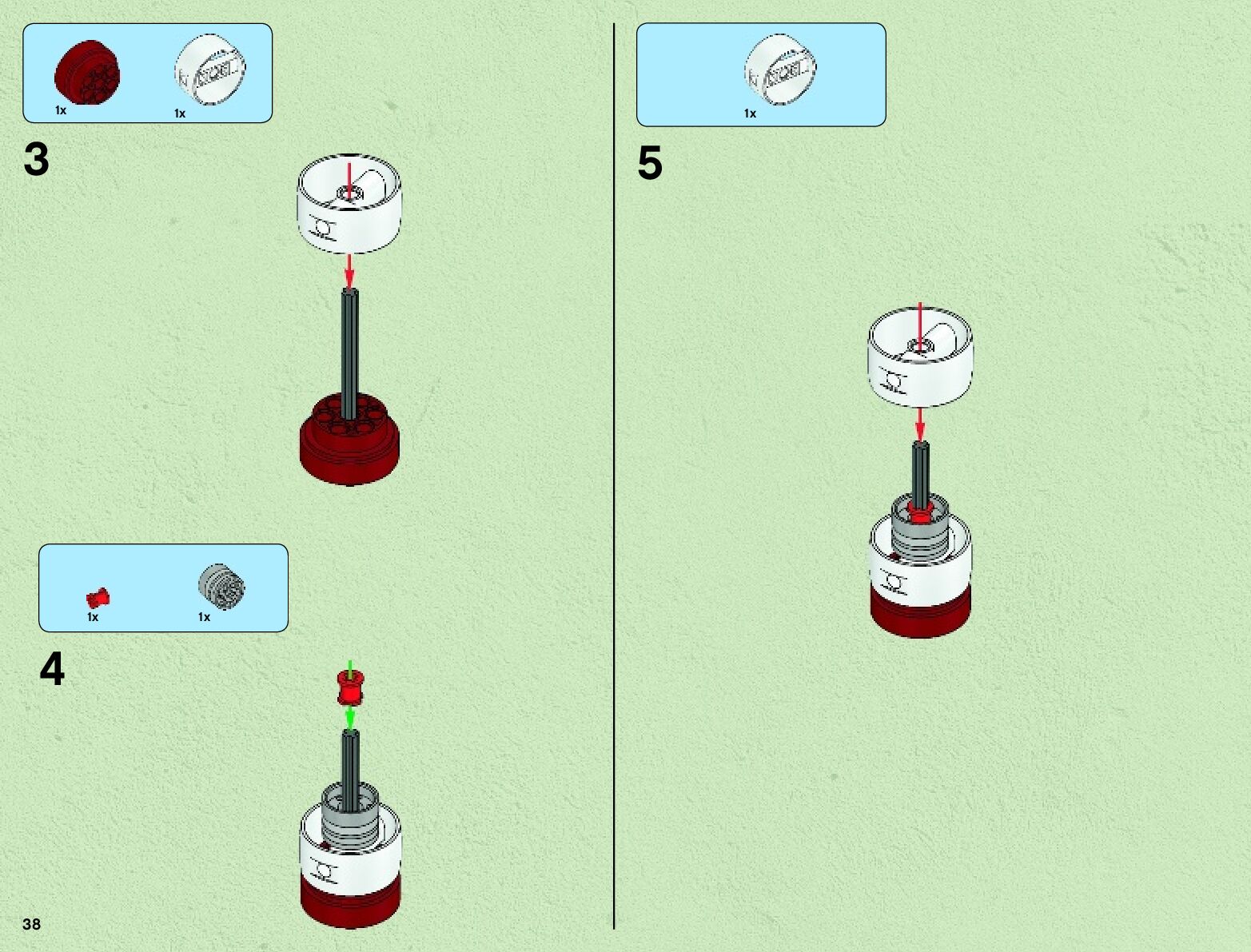 1x

1x

3

1x

1x

4

38

1x

5