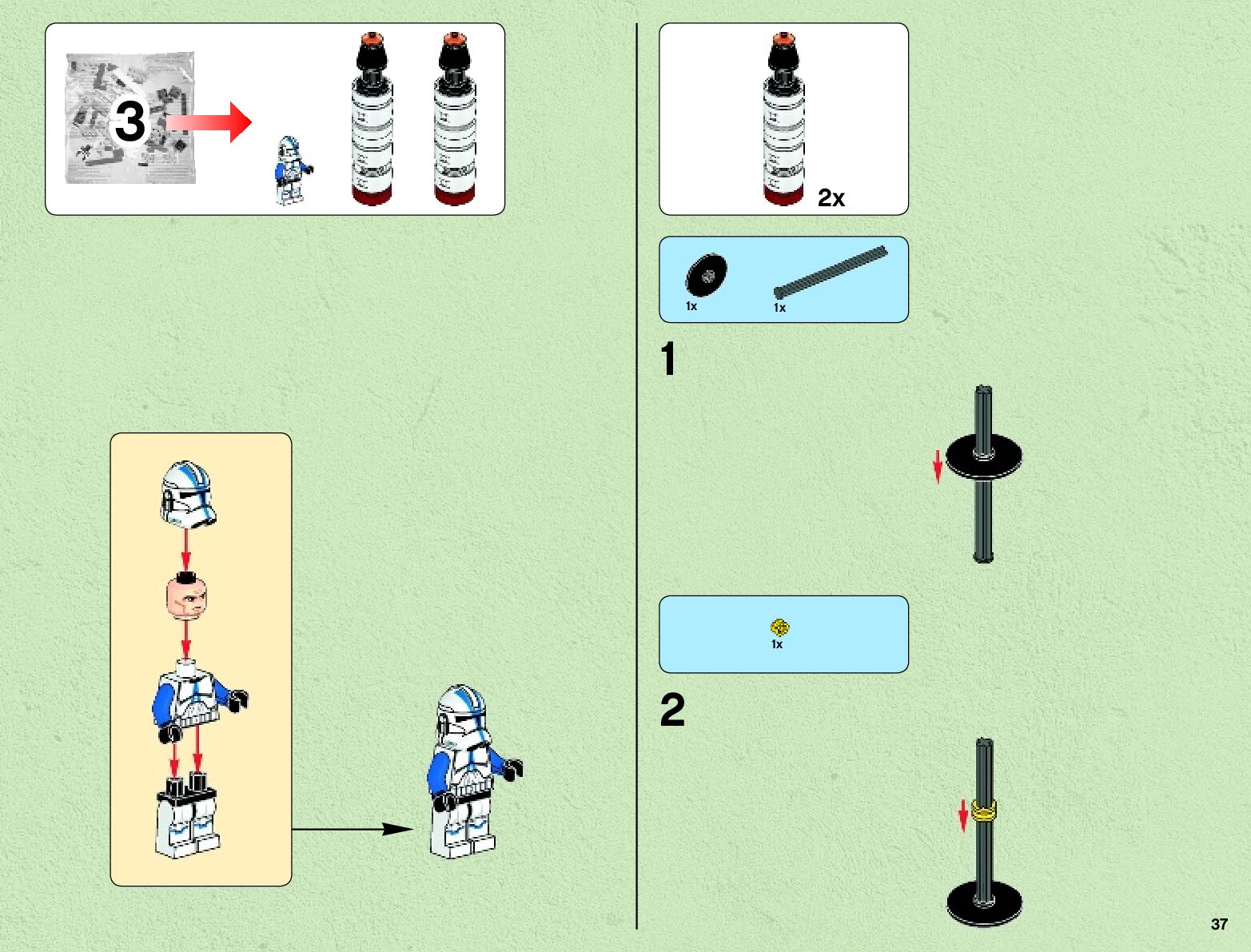 3

2x

1x
1x

1

1x

2

37