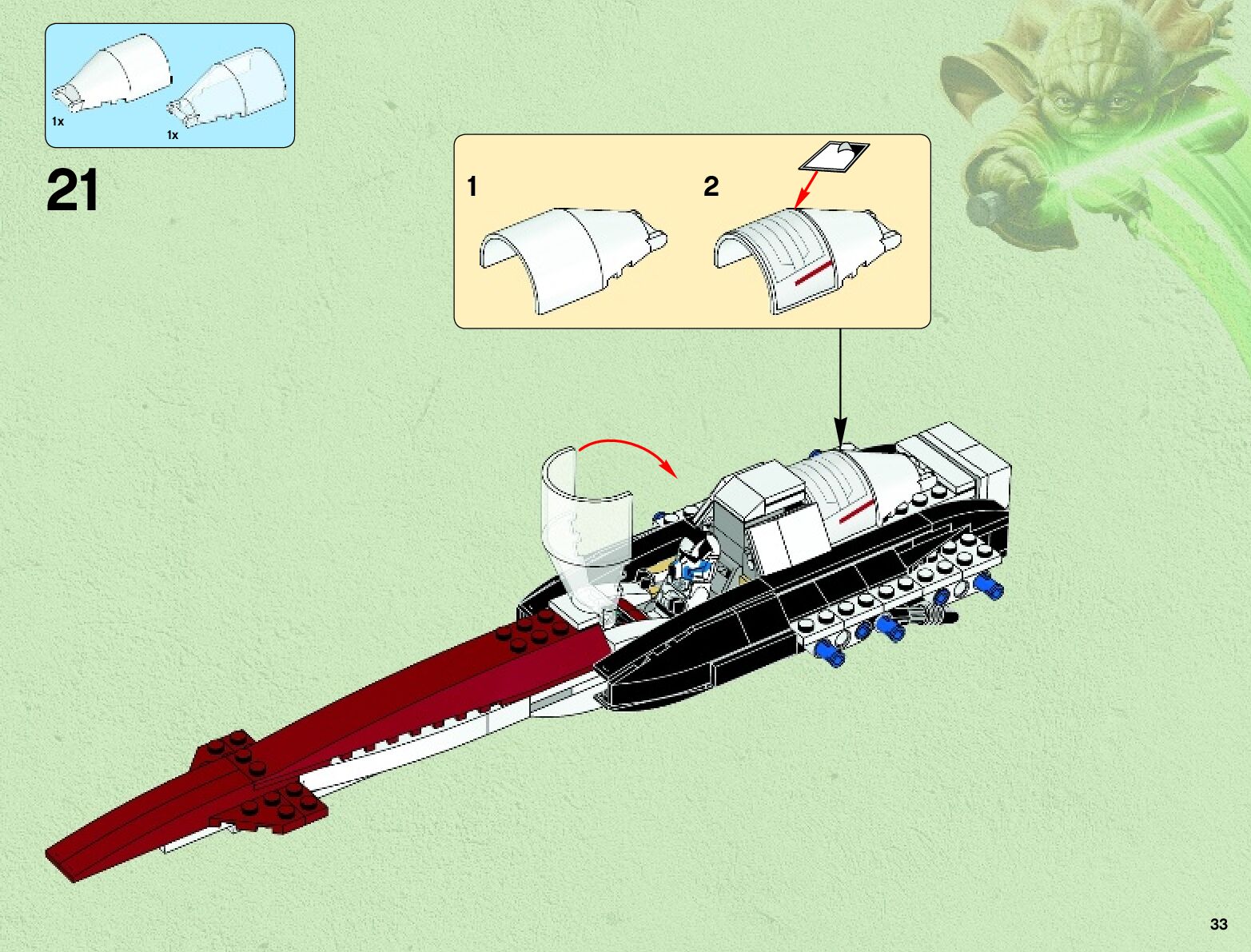 1x

1x

21

1

2

33