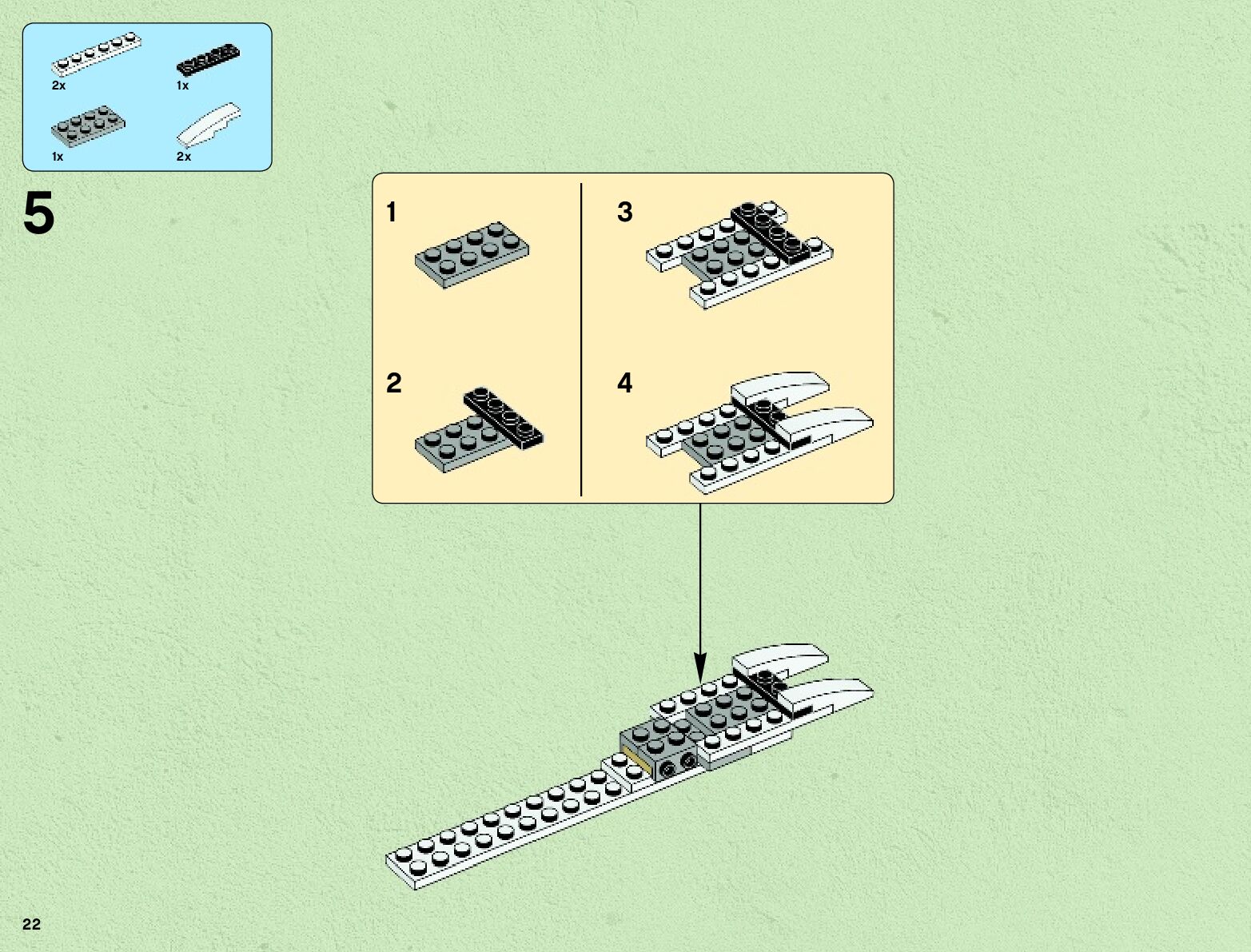 2x
1x
1x
2x

5

1
2
3
4

22