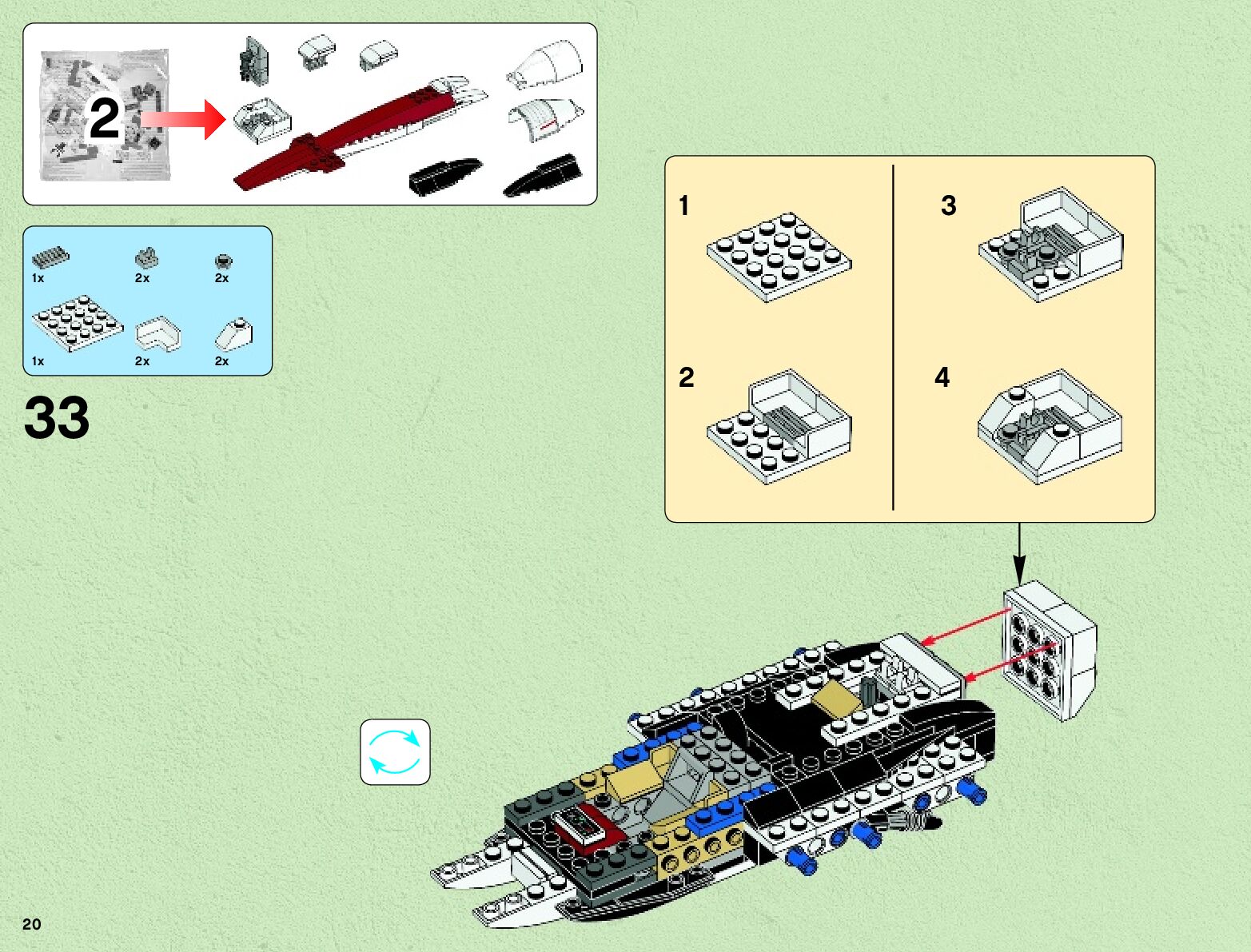 2

1x 2x 2x
1x 2x 2x

33

1
2
3
4

20