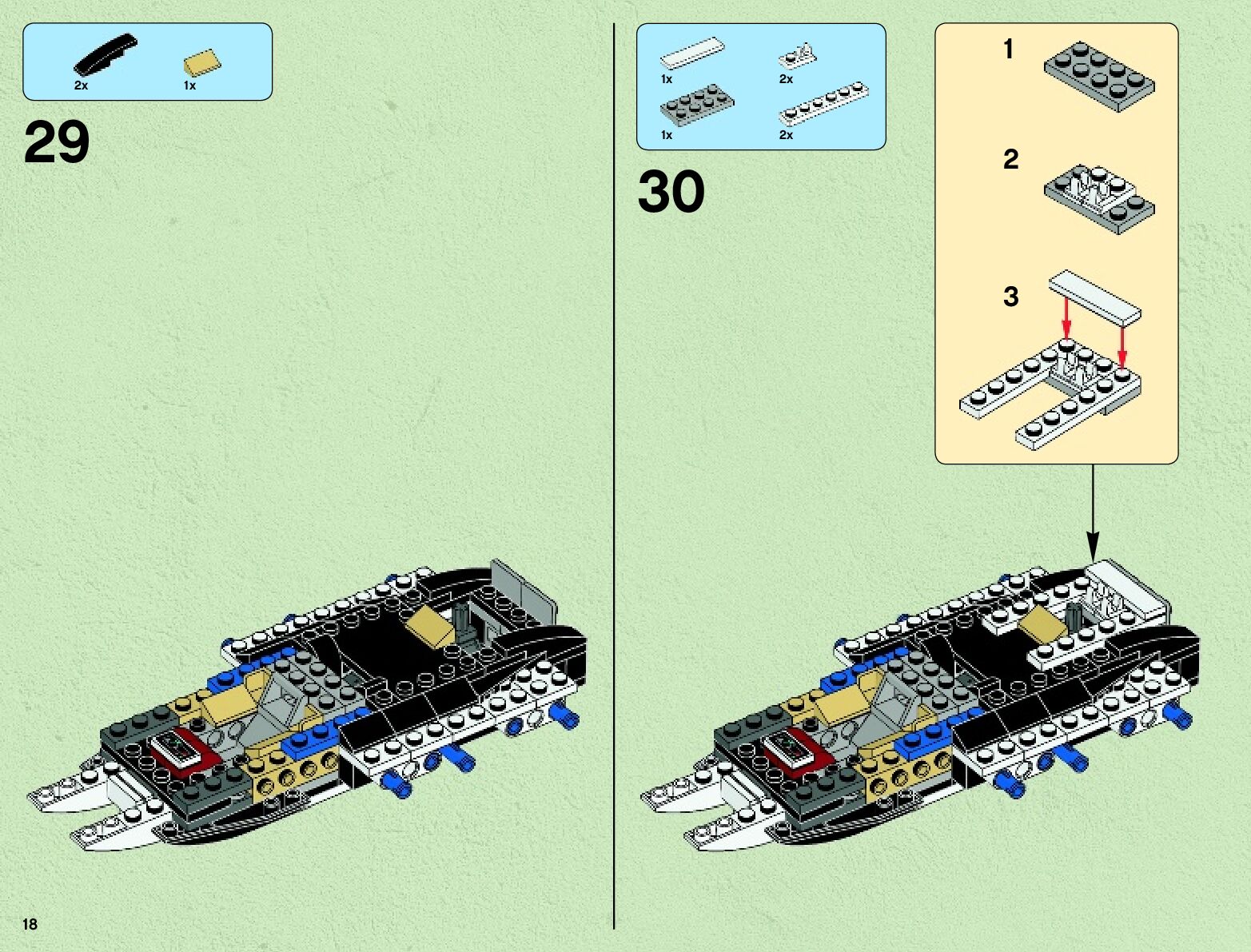 2x 1x

29

1x 2x
1x 2x

30

1

2

3

18