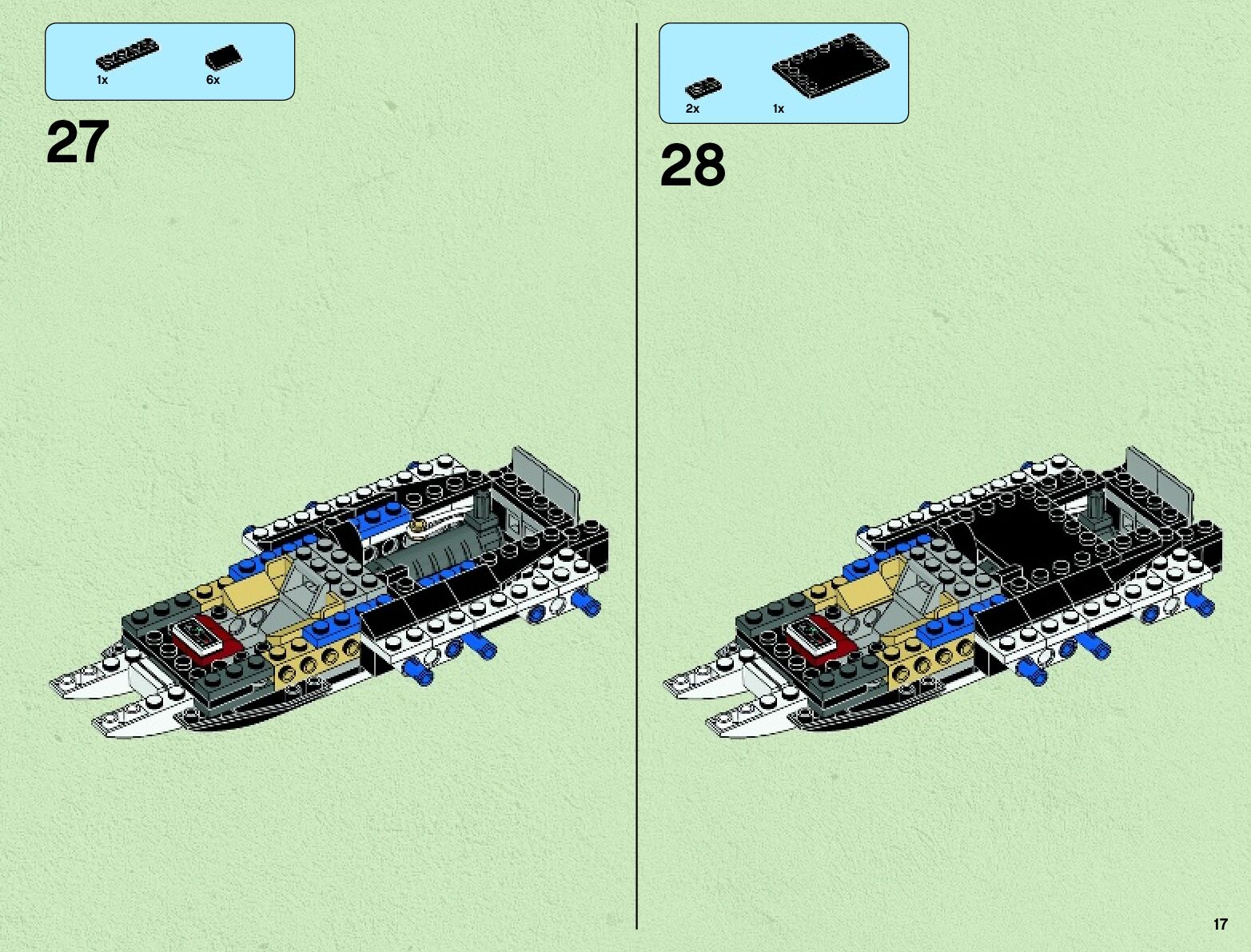 1x 6x

27

2x 1x

28

17