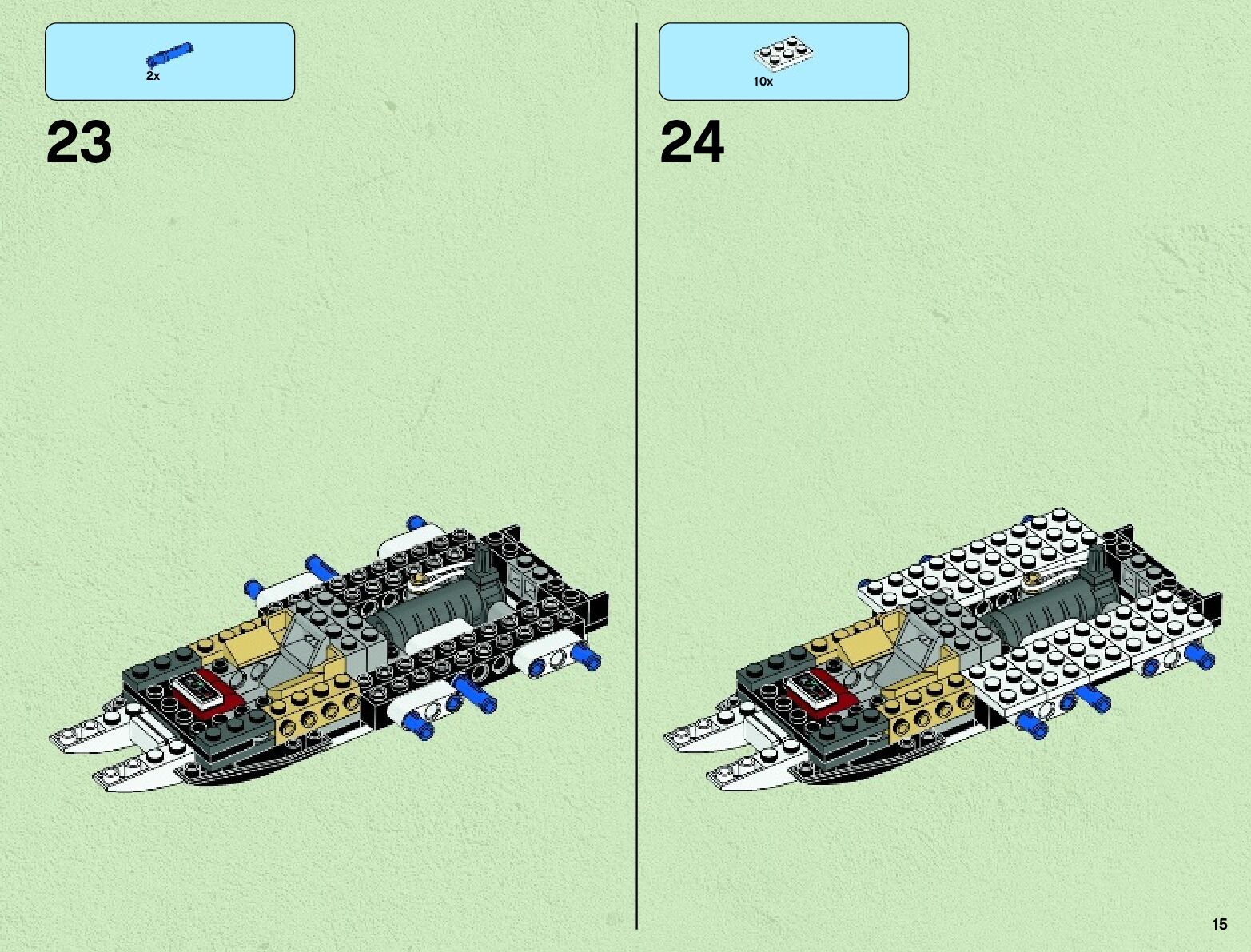 2x

23

10x

24

15