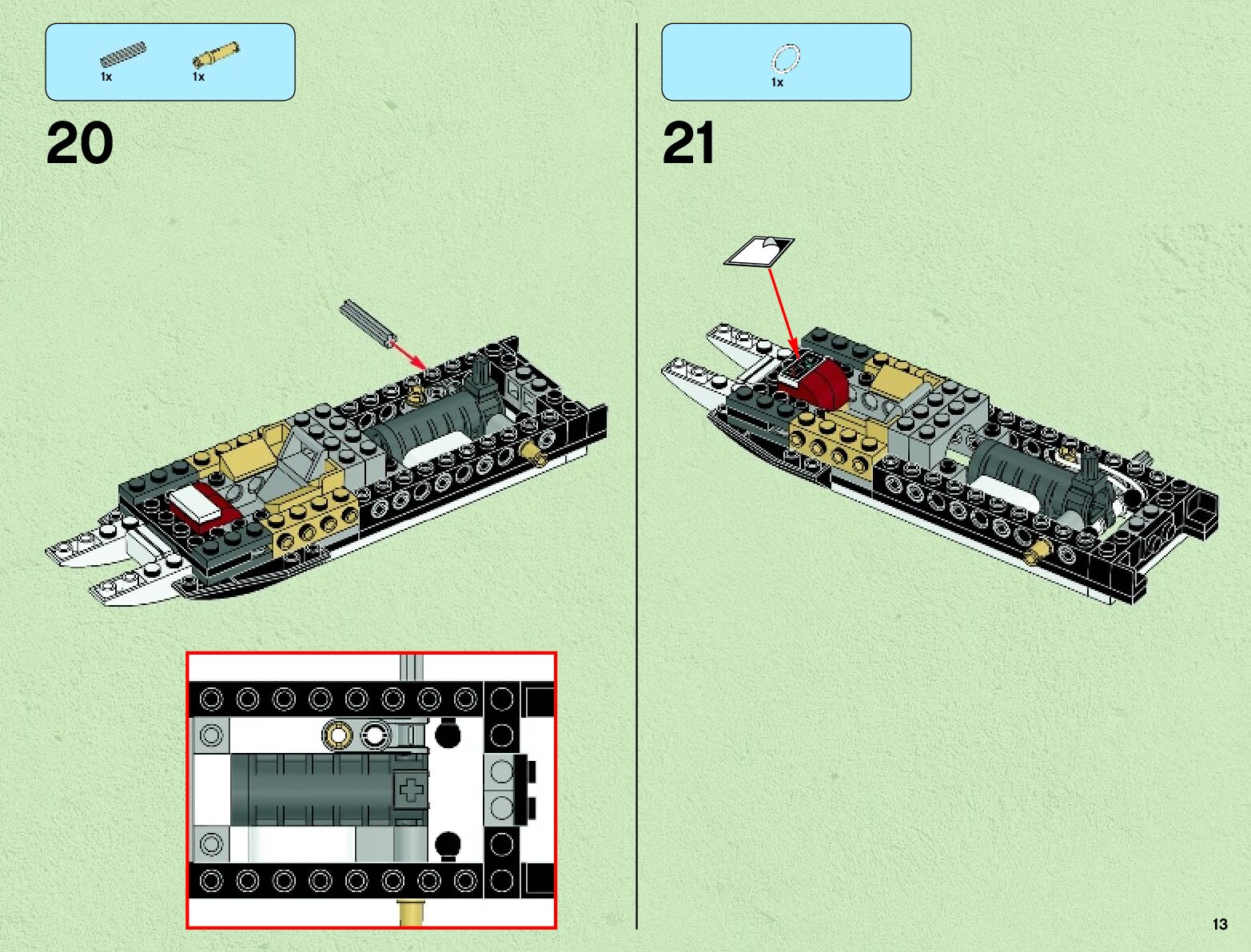 1x 1x

20

1x

21

13