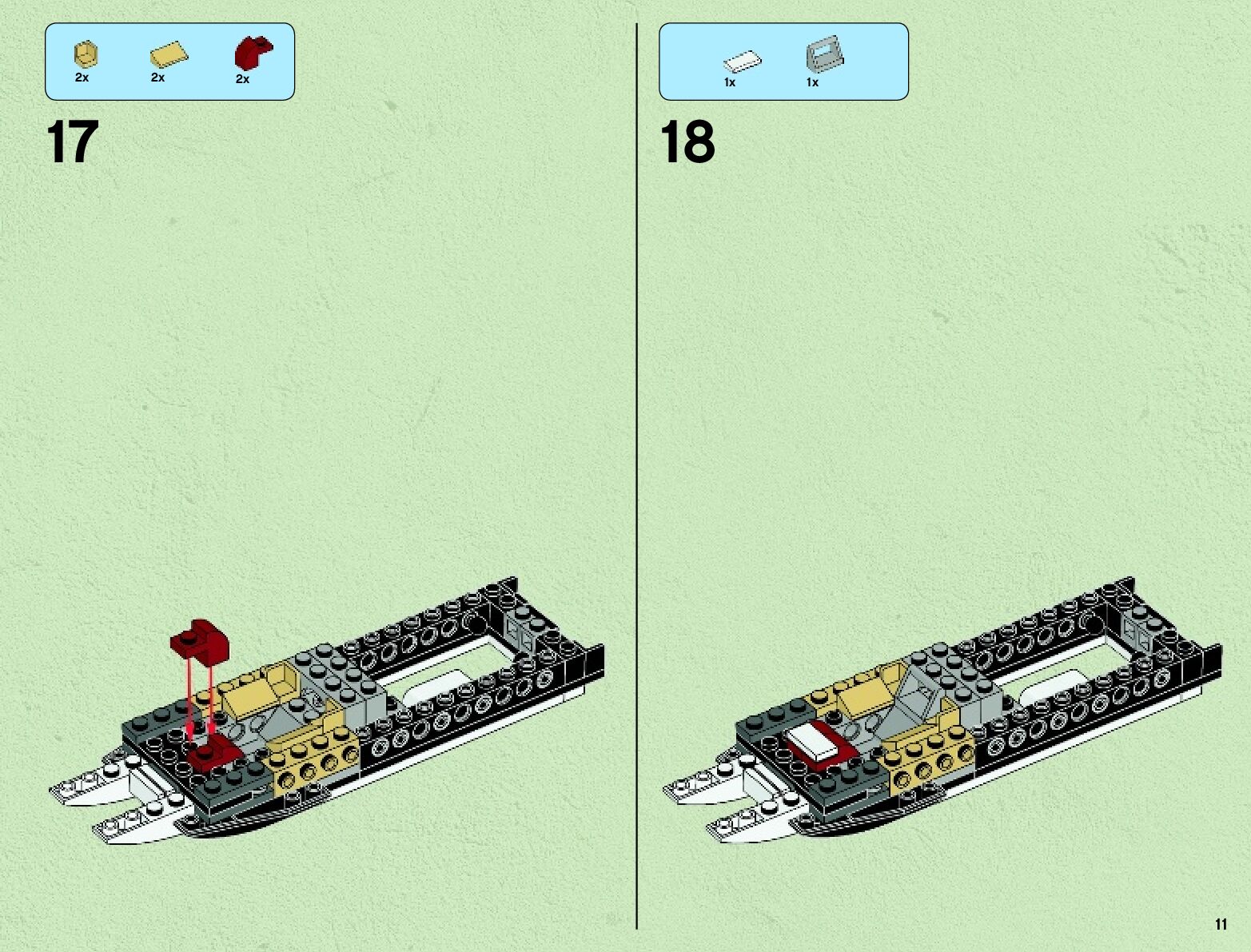 2x 2x 2x

17

1x 1x

18

11